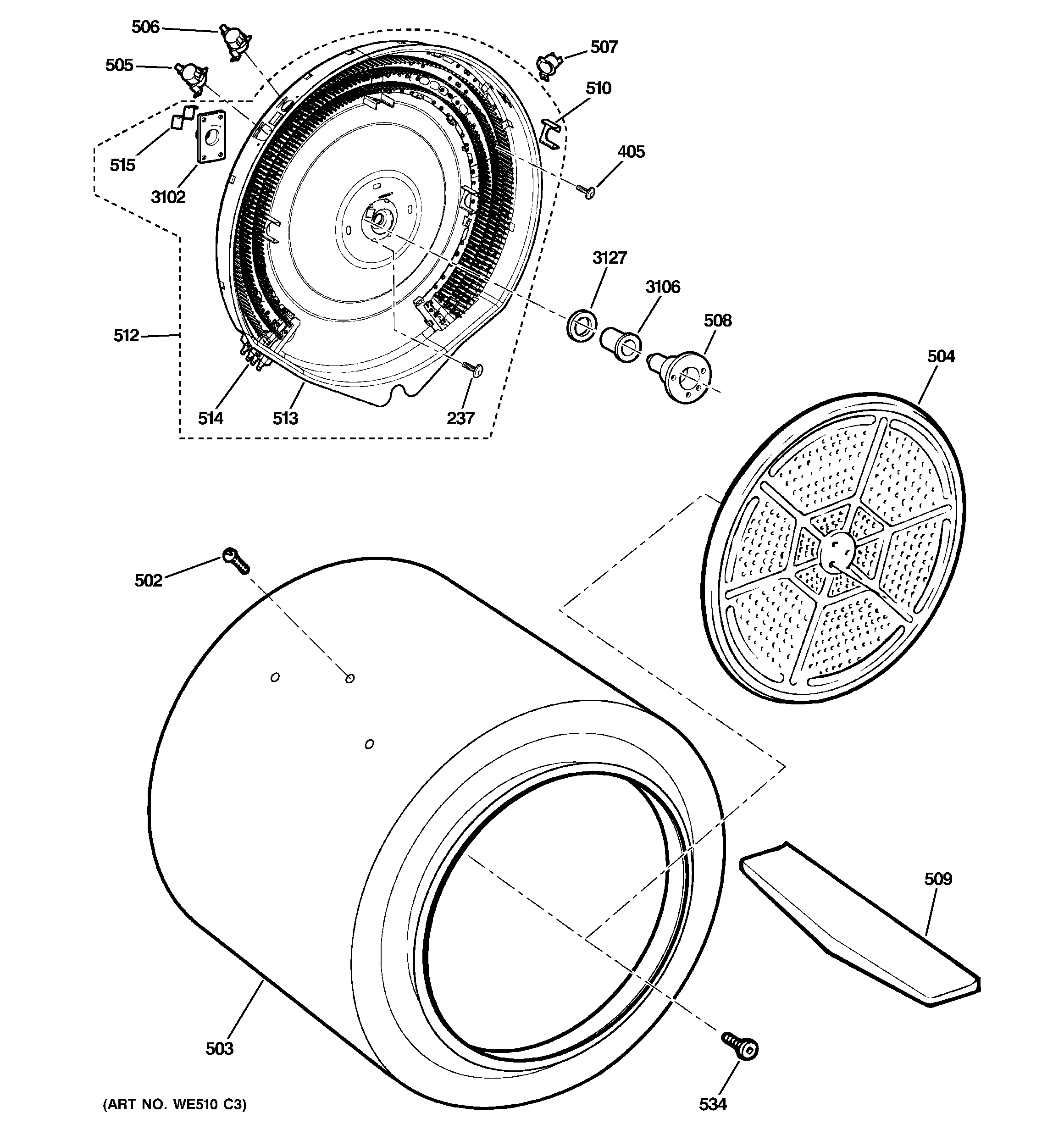 506
507
505
510
515
405
3102
3127
3106
508
512
504
514
513
237
502
509
503
534
(ART NO. WE510 C3)