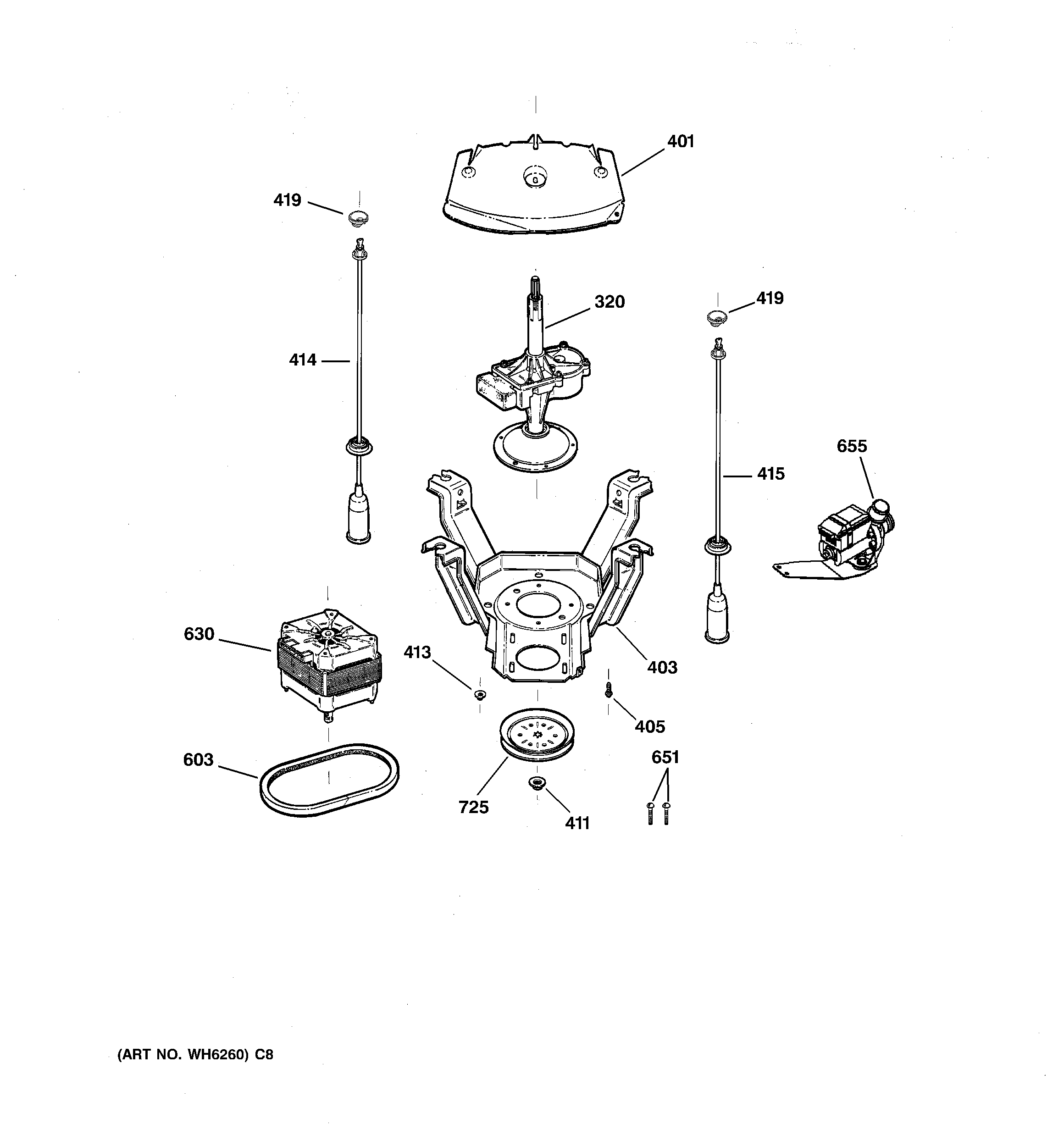 401

419

320

419

414

655

415

630

413

403

405

603

651

725

411

(ART NO. WH6260) C8