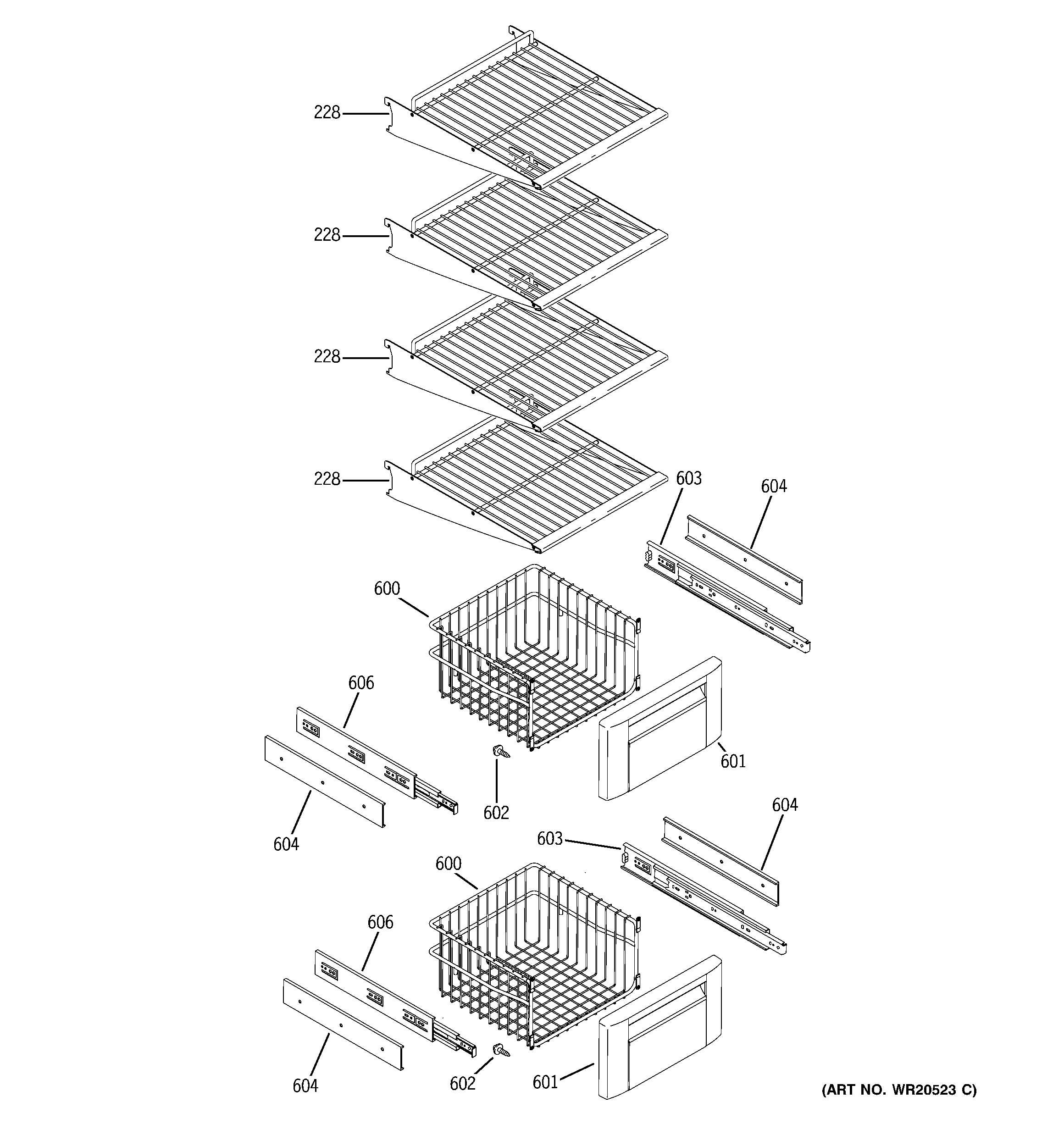 228
228
228
228
603
604
600
606
601
602
604
604
603
600
606
604
602
601
(ART NO. WR20523 C)