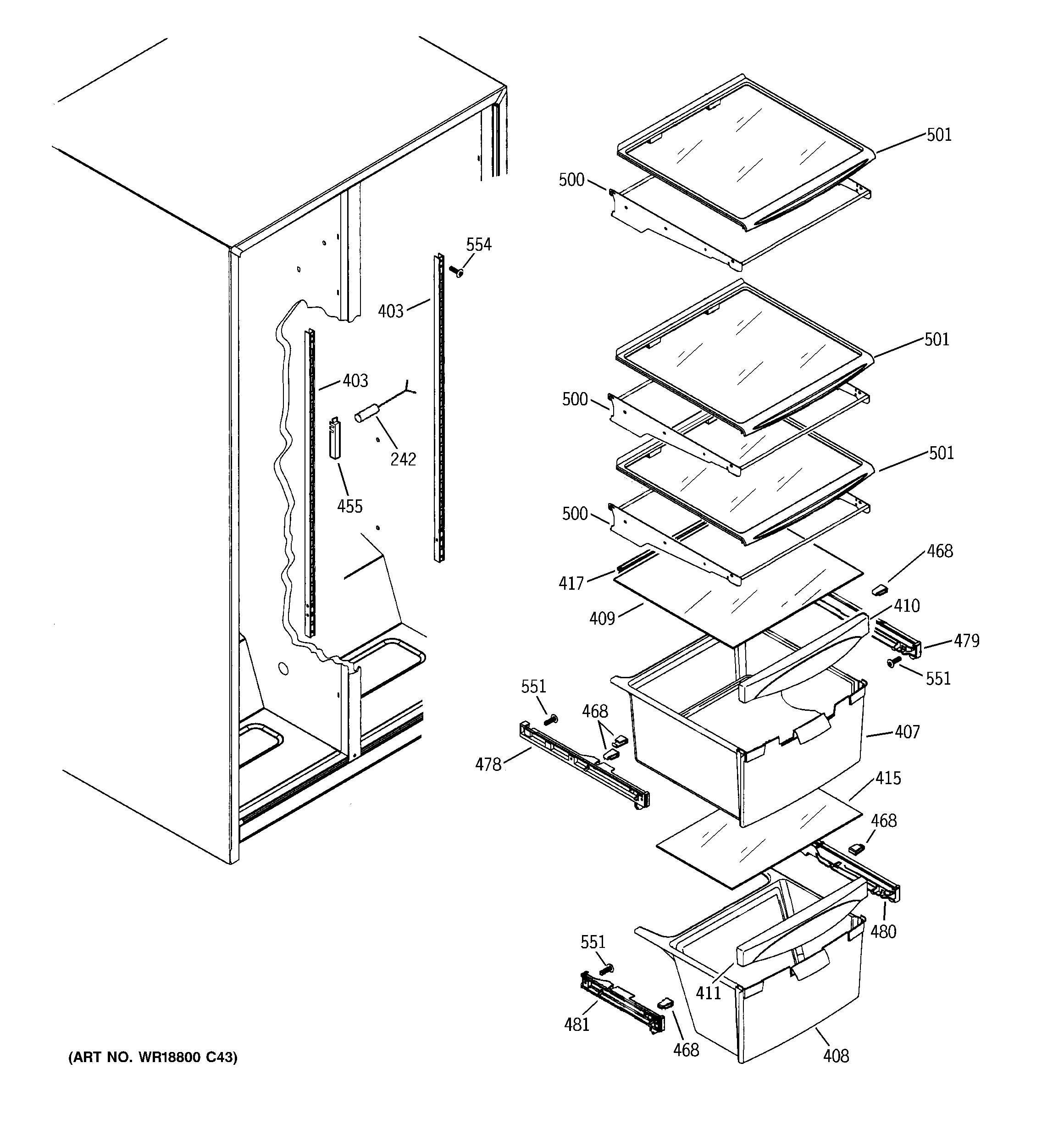 501
500
554
403
501
403
500
242
501
455
500
468
417
410
409
479
551
551
468
407
478
415
468
480
551
411
481
468
408
(ART NO. WR18800 C43)