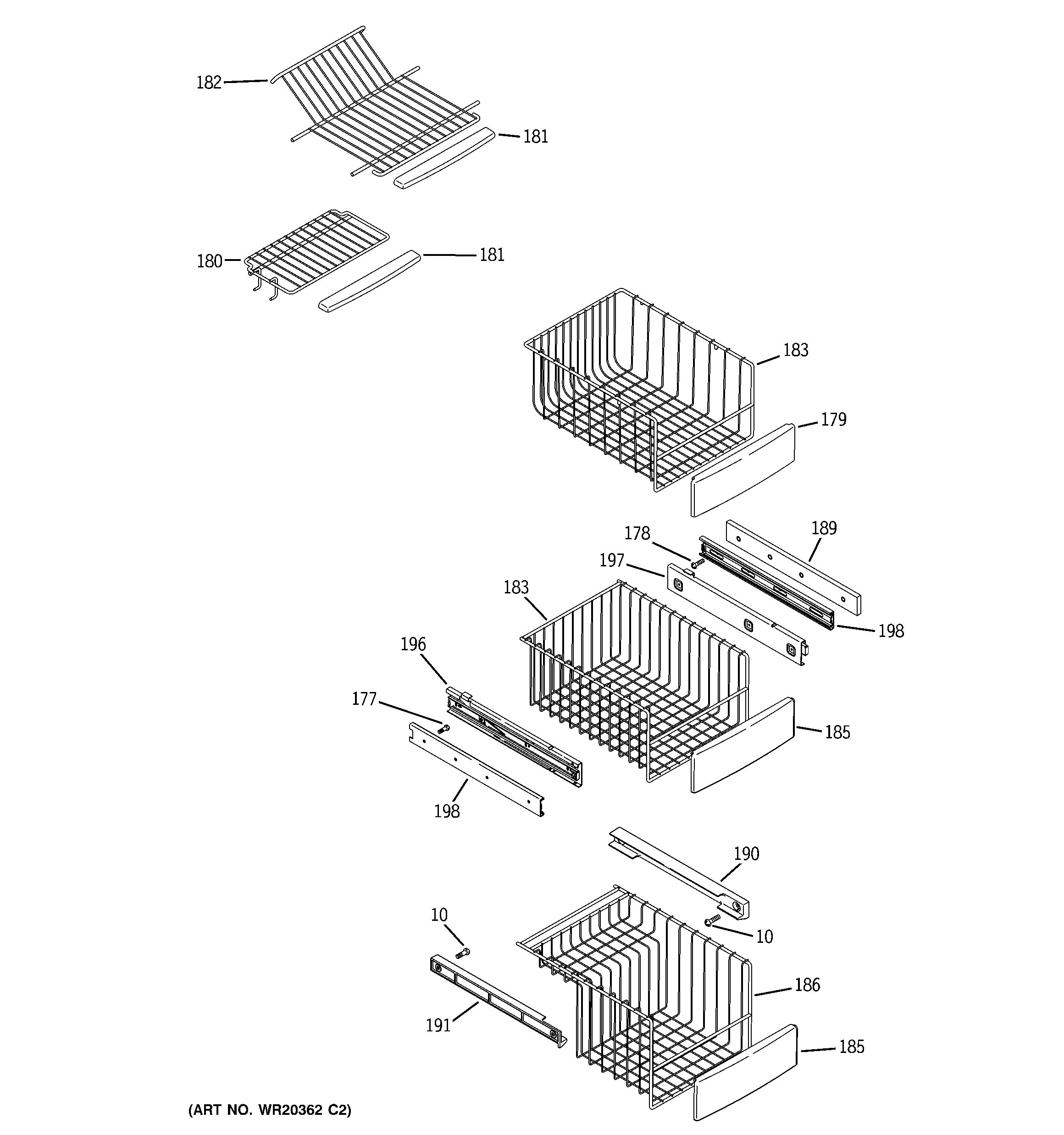 182
181
180
181
183
179
178
189
197
183
198
196
177
185
198
190
10
10
186
191
185
(ART NO. WR20362 C2)