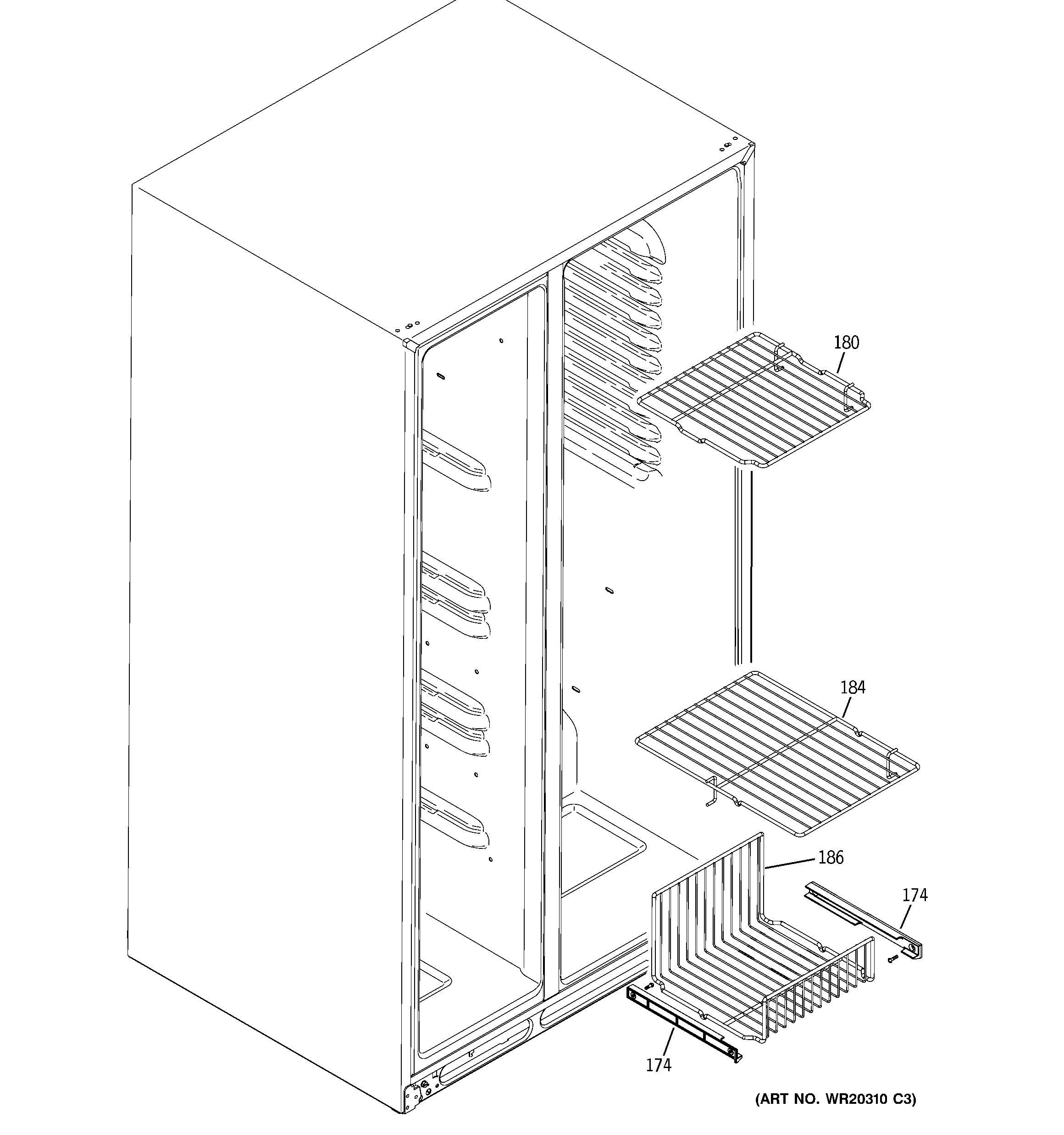 180

184

186

174

174

(ART NO. WR20310 C3)