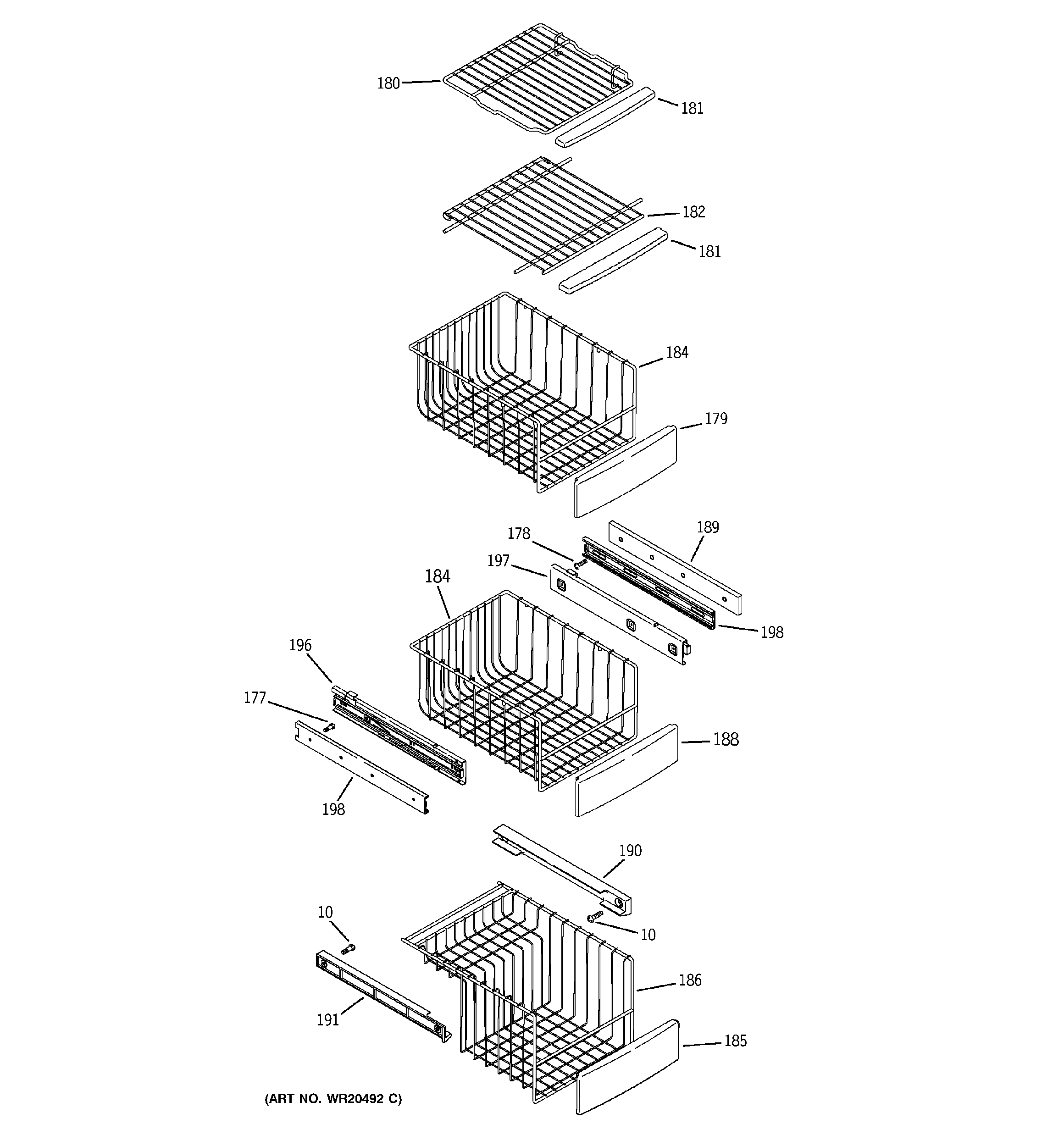 180
181
182
181
184
179
178
189
197
184
198
196
177
188
198
190
10
10
186
191
185
(ART NO. WR20492 C)