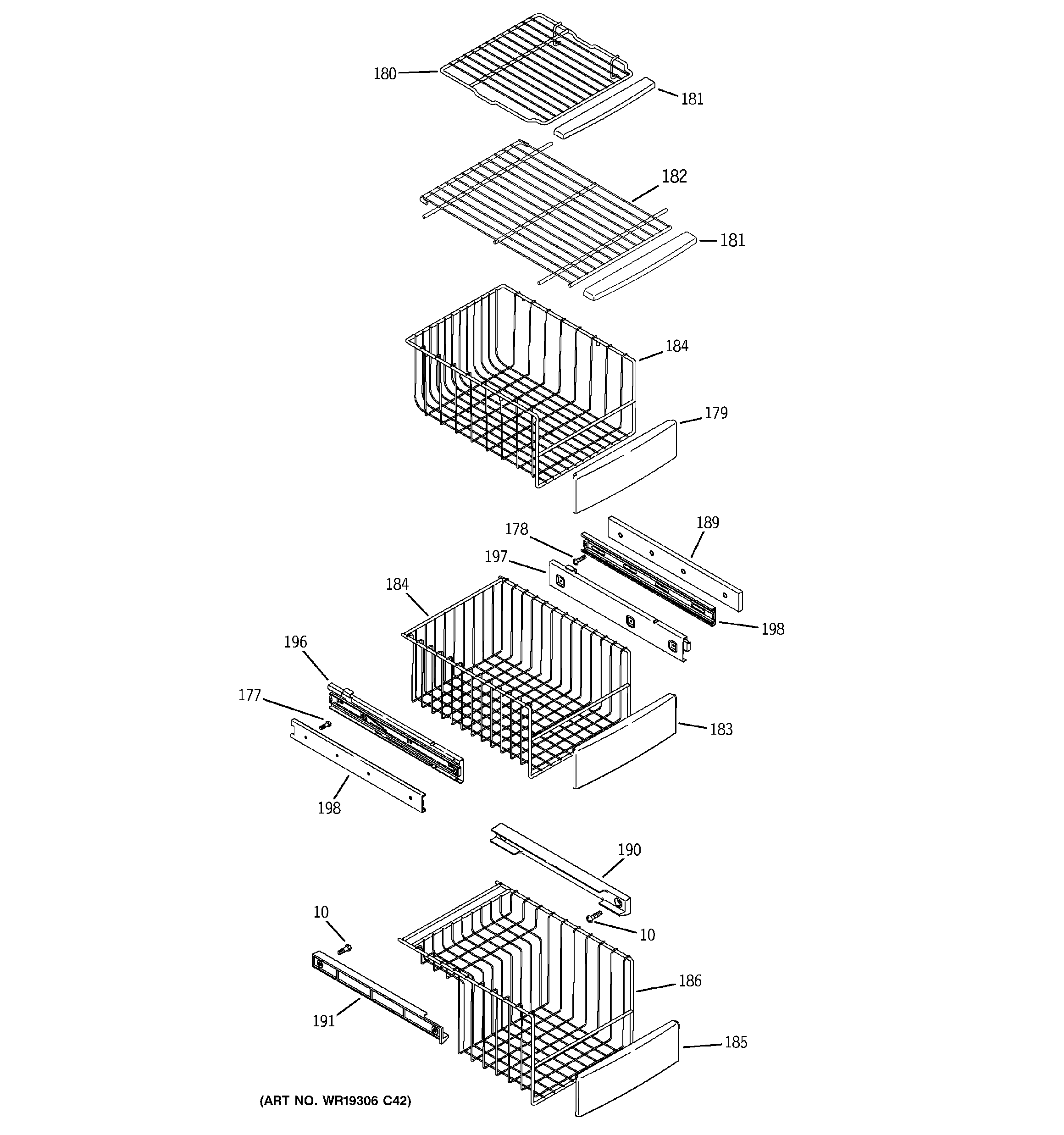 180
181
182
181
184
179
178
189
197
184
198
196
177
183
198
190
10
10
186
191
185
(ART NO. WR19306 C42)