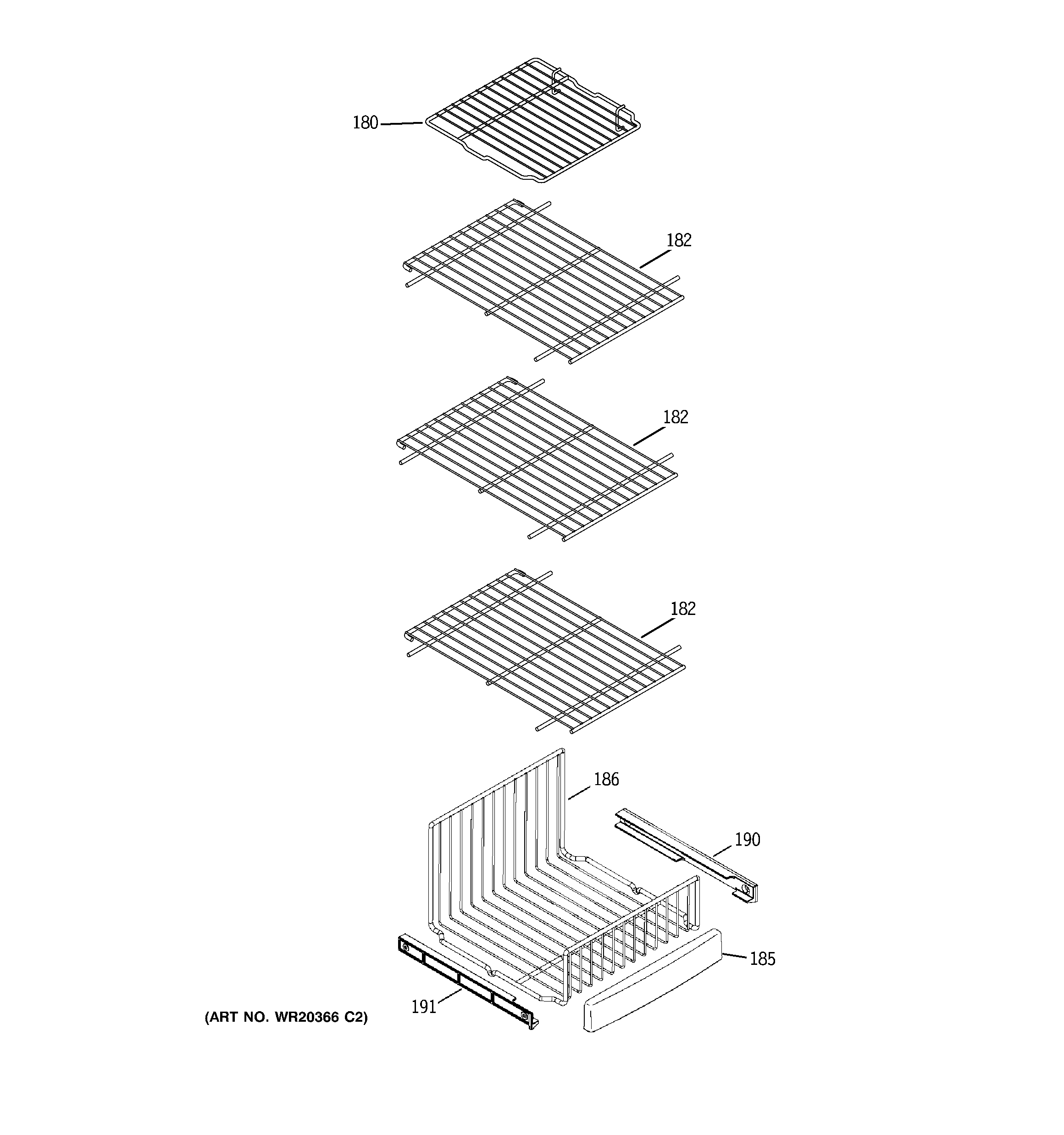 180

182

182

182

186

190

185

191

(ART NO. WR20366 C2)