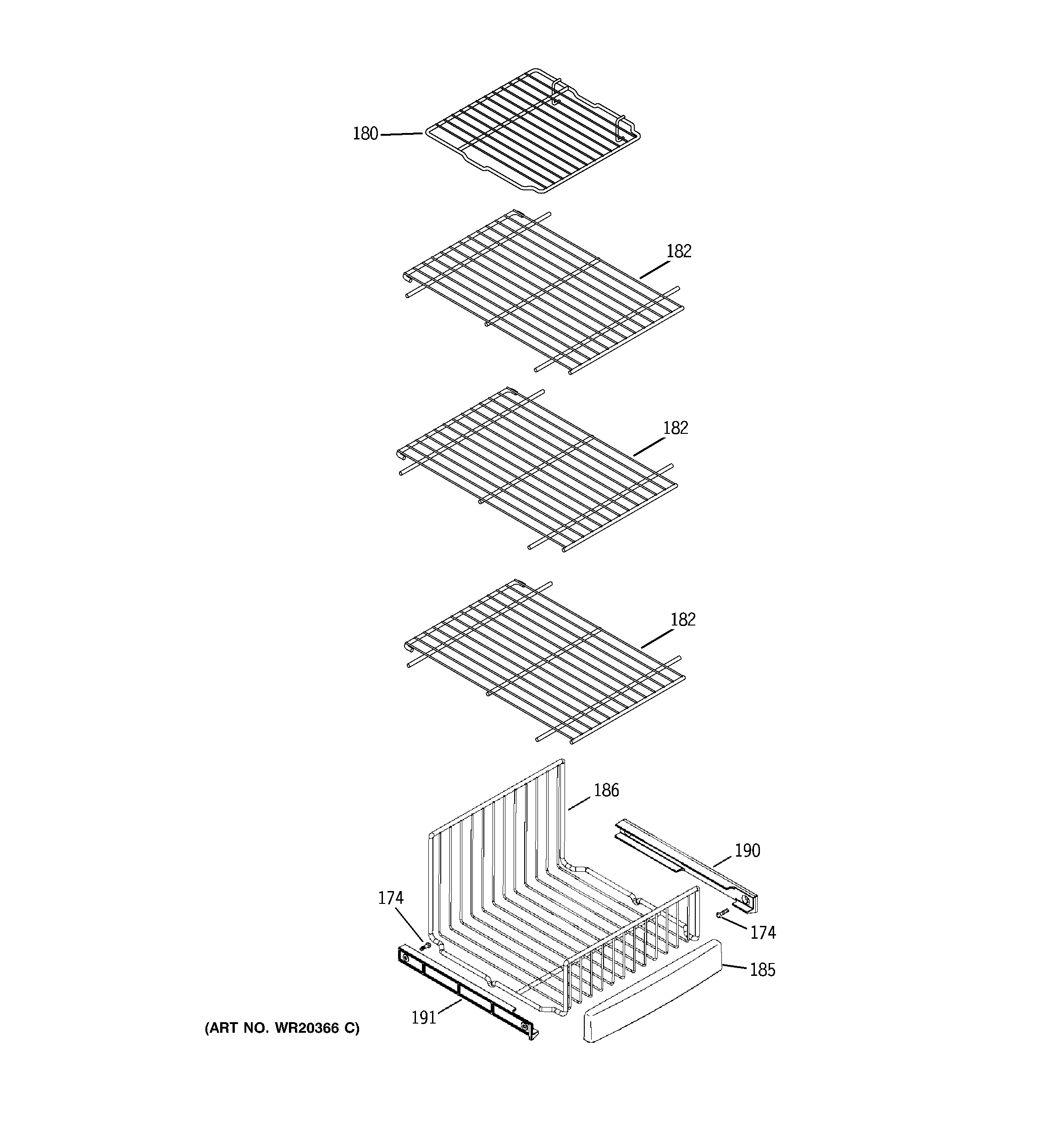 180
182
182
182
186
190
174
174
185
191
(ART NO. WR20366 C)