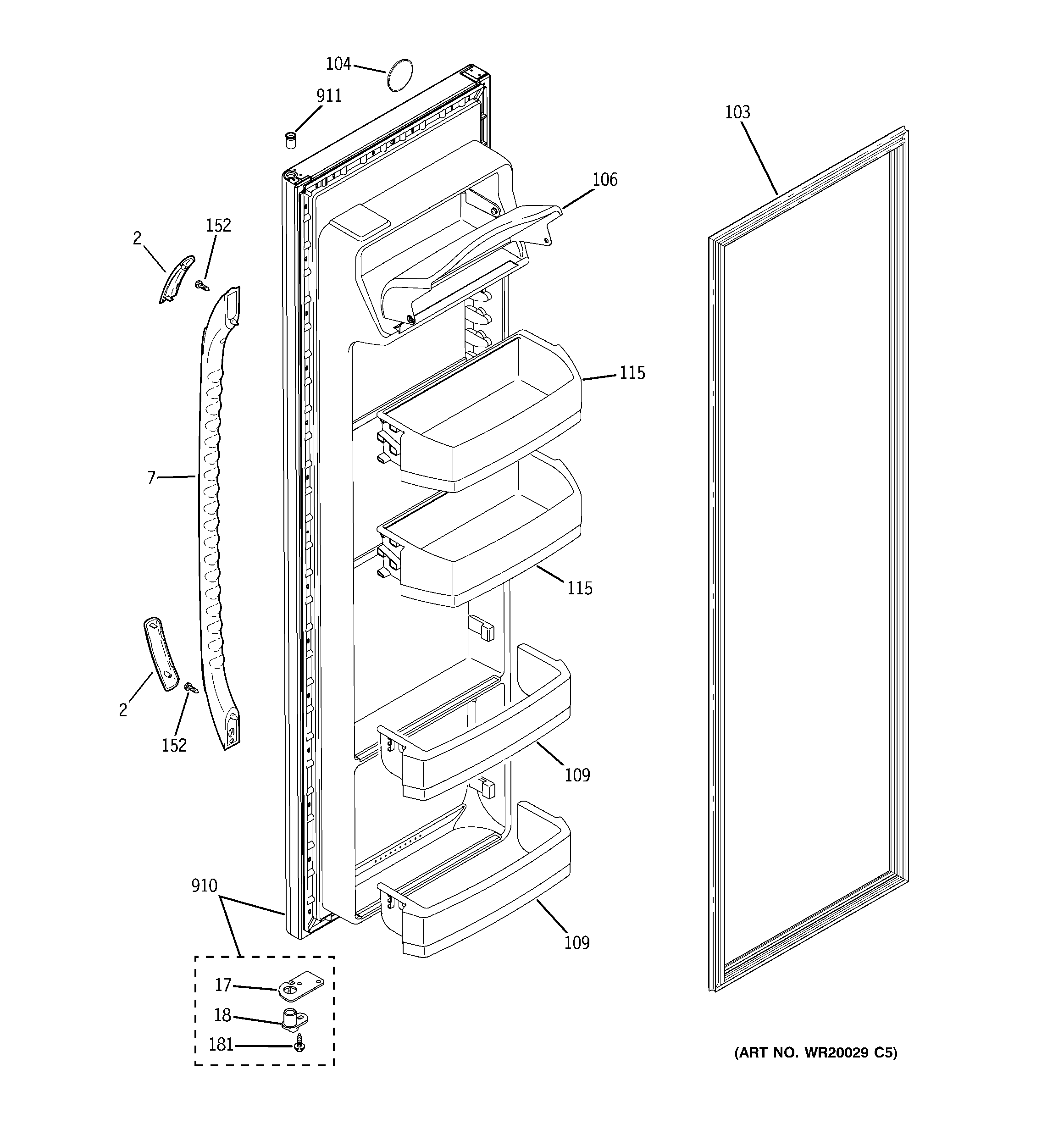 104
911
103
106
2
152
115
7
115
2
152
109
910
109
17
18
181
(ART NO. WR20029 C5)