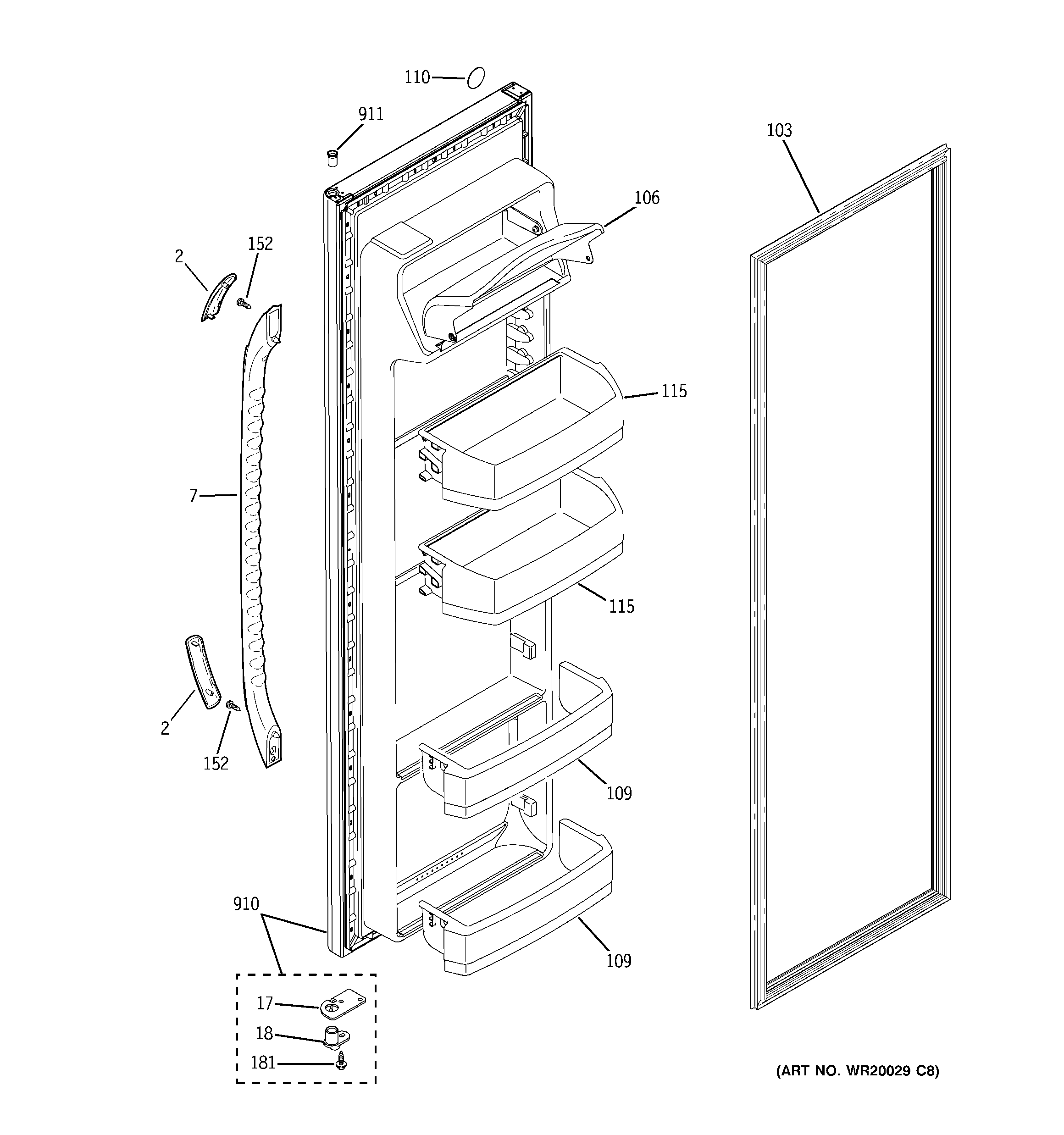 110
911
103
106
2
152
115
7
115
2
152
109
910
109
17
18
181
(ART NO. WR20029 C8)