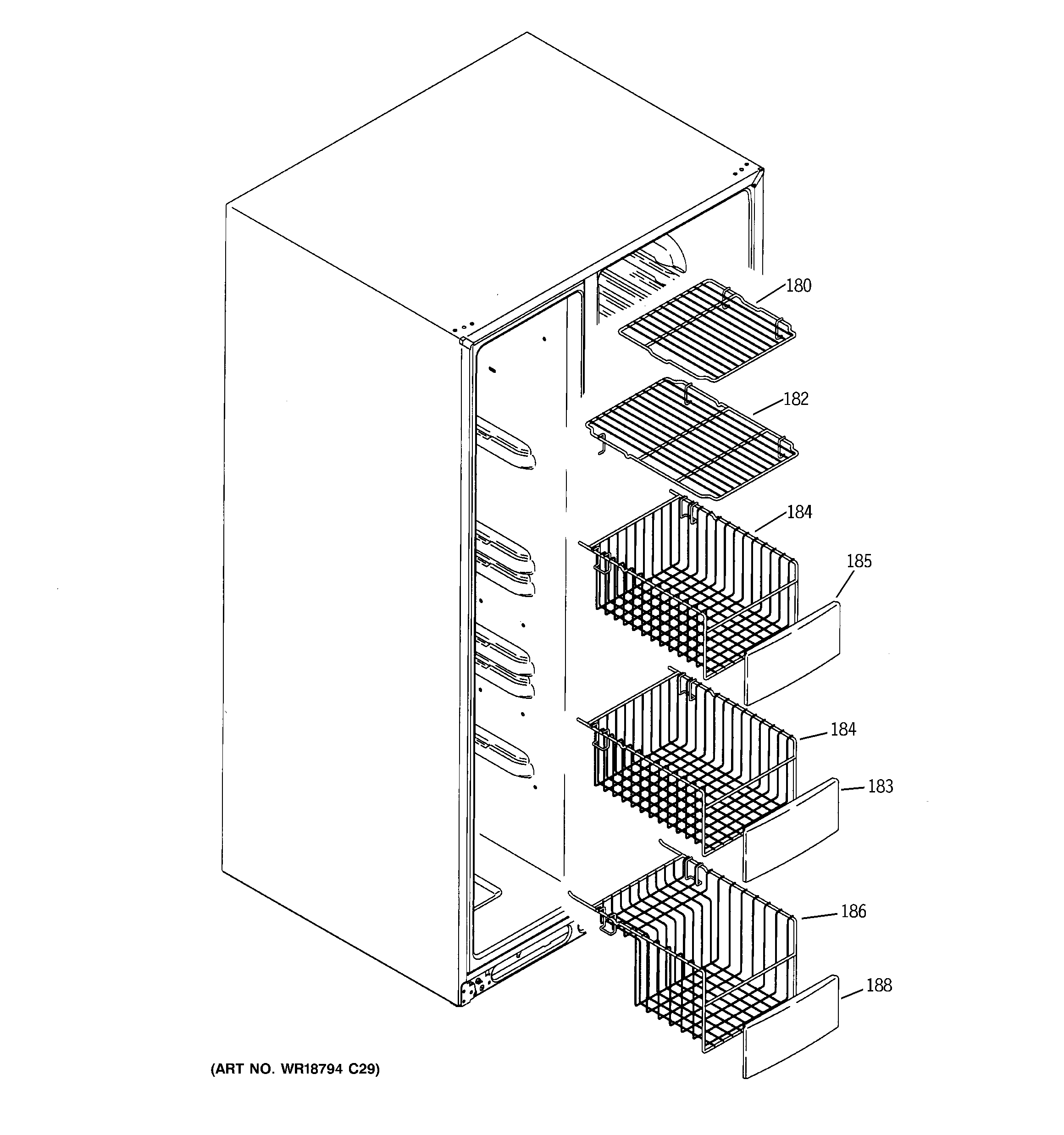 180

182

184

185

184

183

186

188

(ART NO. WR18794 C29)