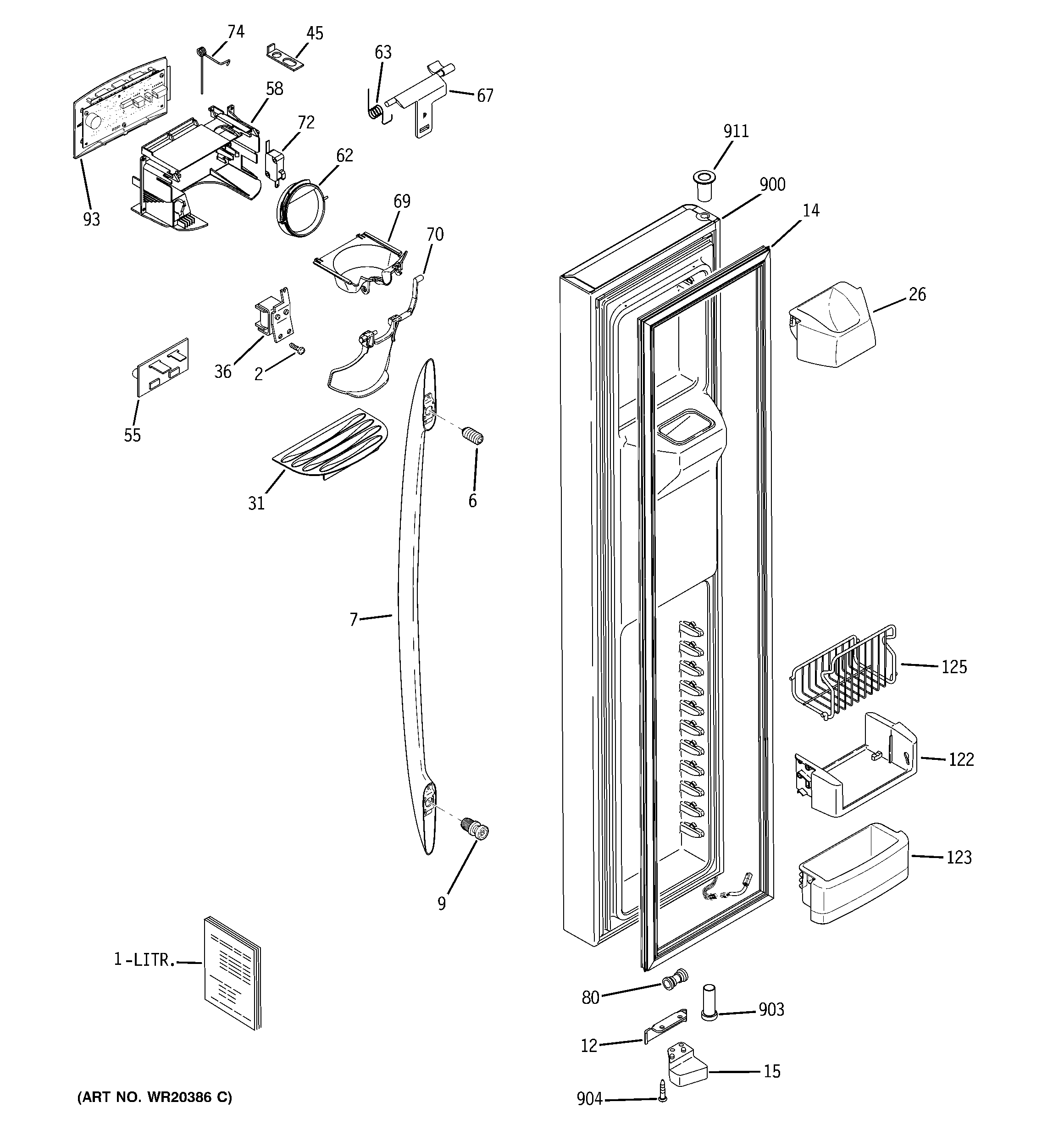 74
45
63
67
58
72
62
93
69
70
911
900
14
26
36
2
55
31
6
7
125
122
123
9
1-LITR.
80
903
12
15
904
(ART NO. WR20386 C)