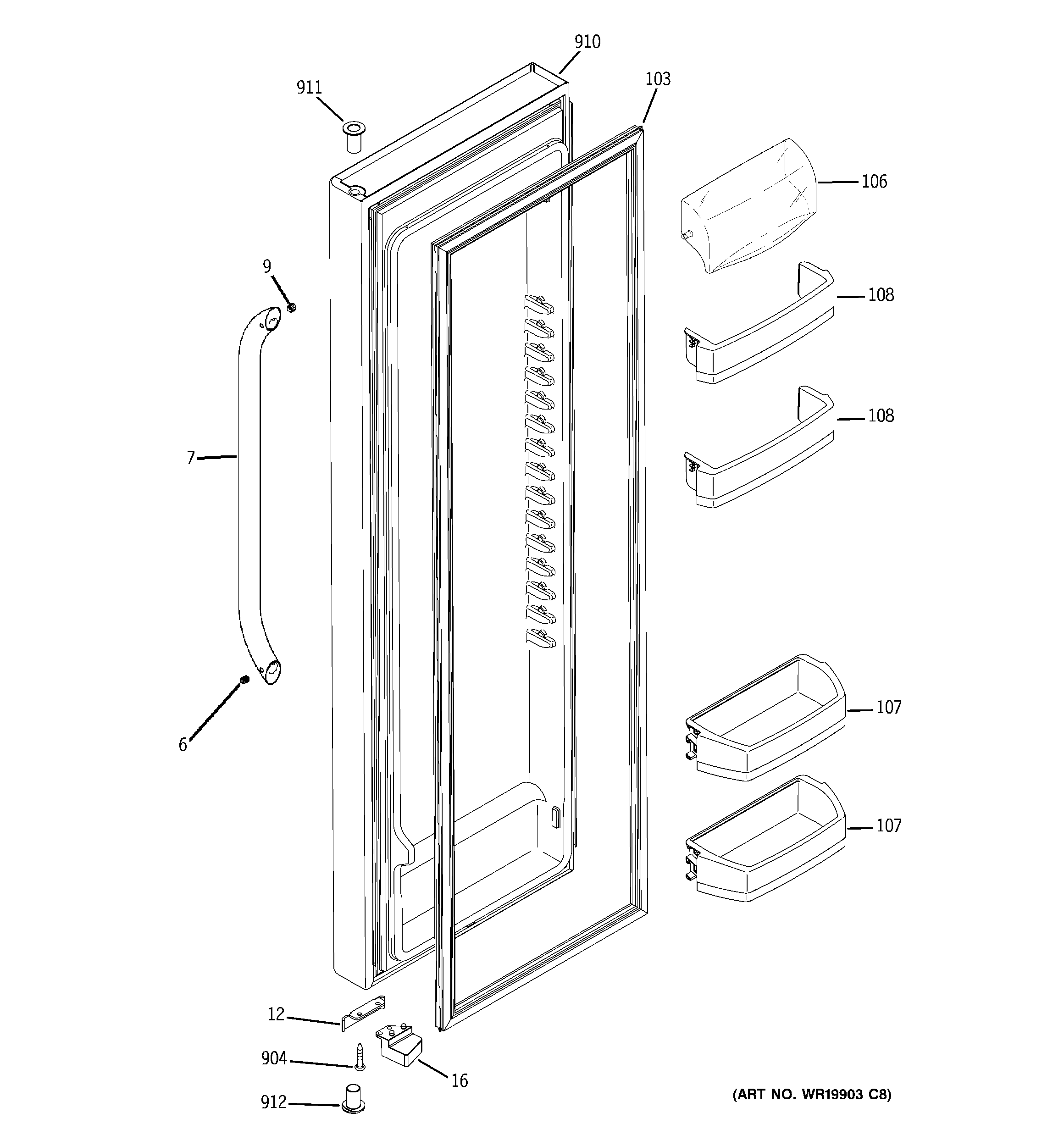 910
911
103
106
9
108
108
7
107
6
107
12
904
16
912
(ART NO. WR19903 C8)