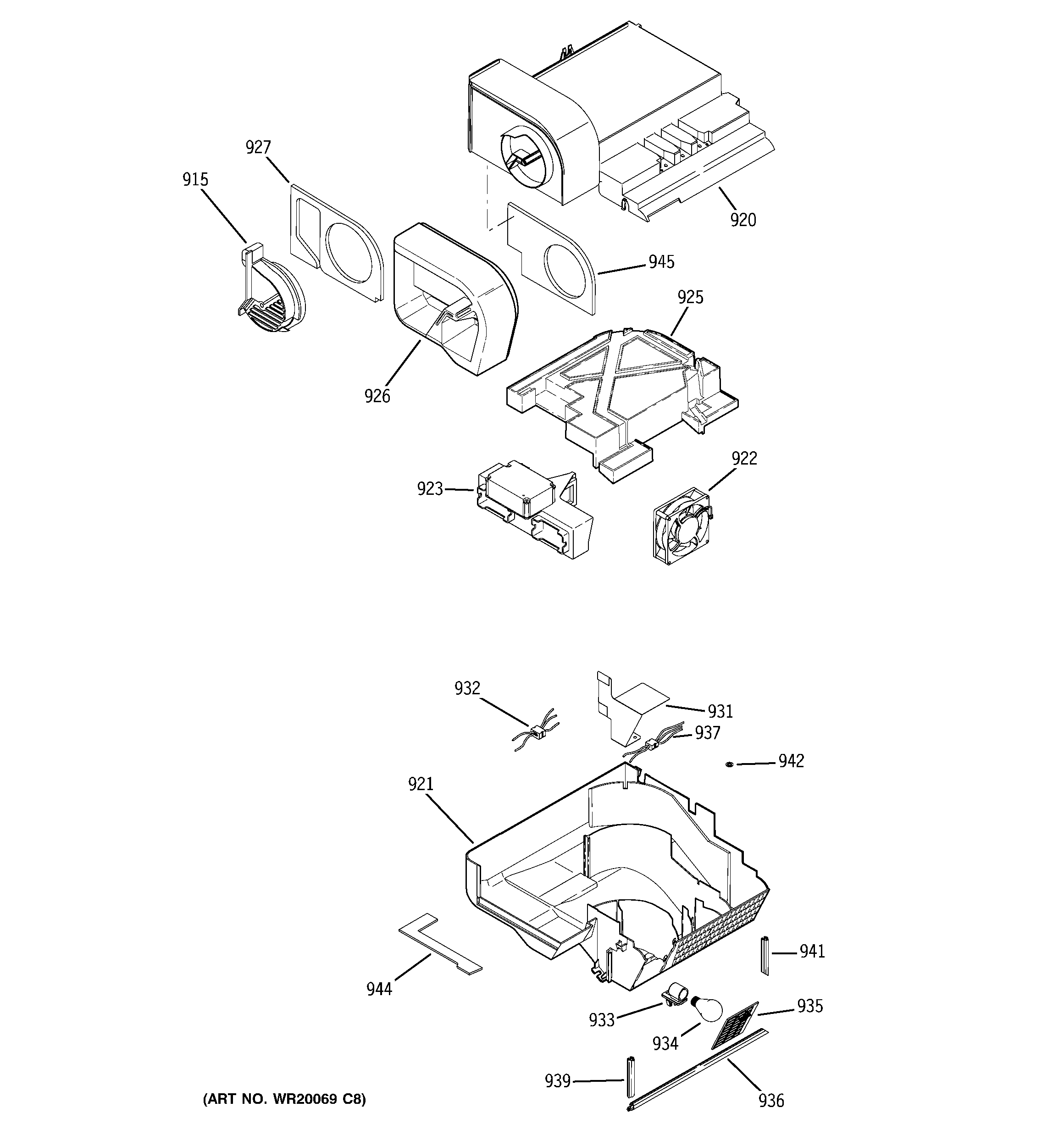 927
915
920
945
925
926
922
923
932
931
937
942
921
941
944
933
935
934
939
936
(ART NO. WR20069 C8)