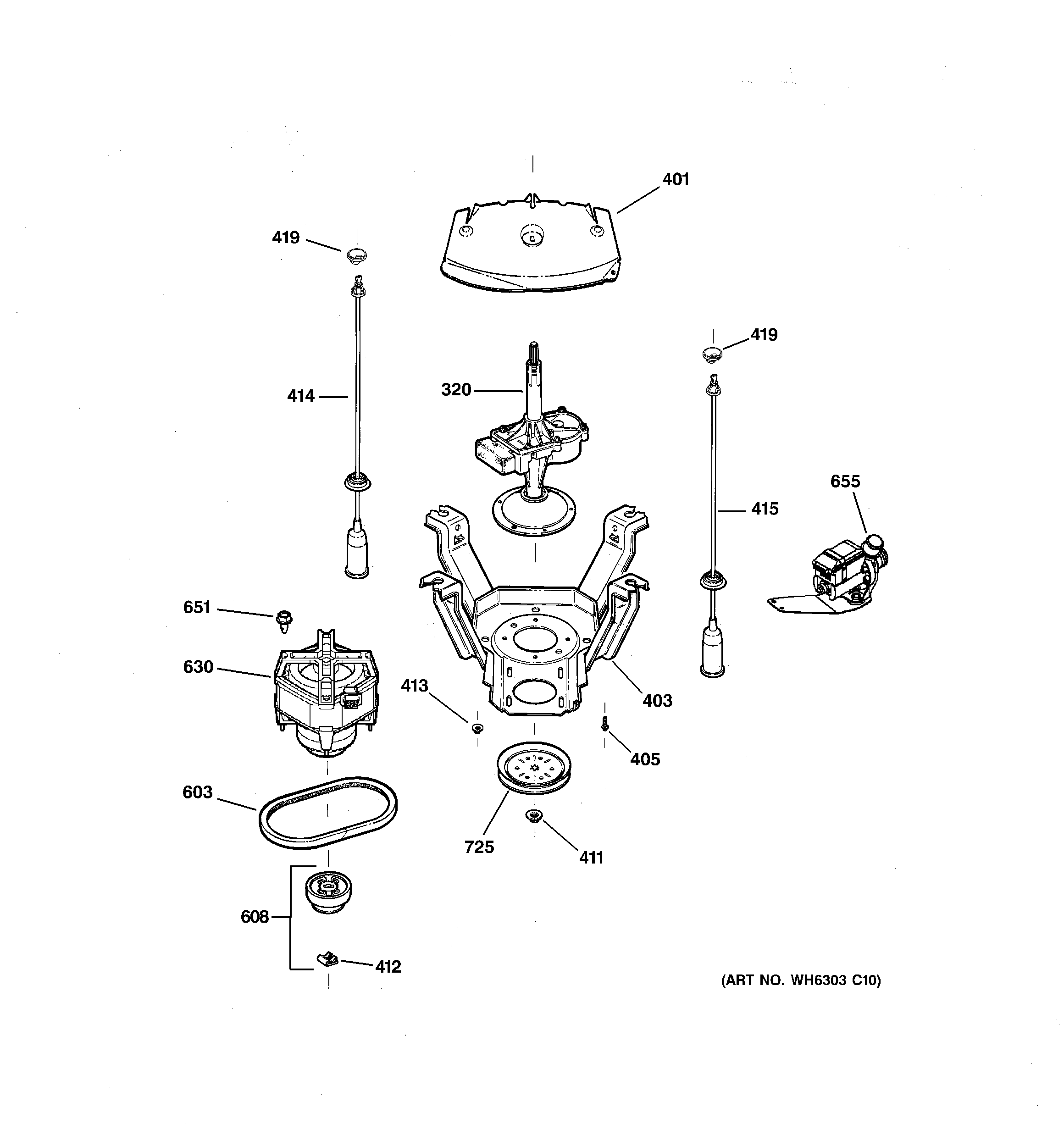 401

419

419

414

320

655

415

651

630

413

403

405

603

725

411

608

412

(ART NO. WH6303 C10)