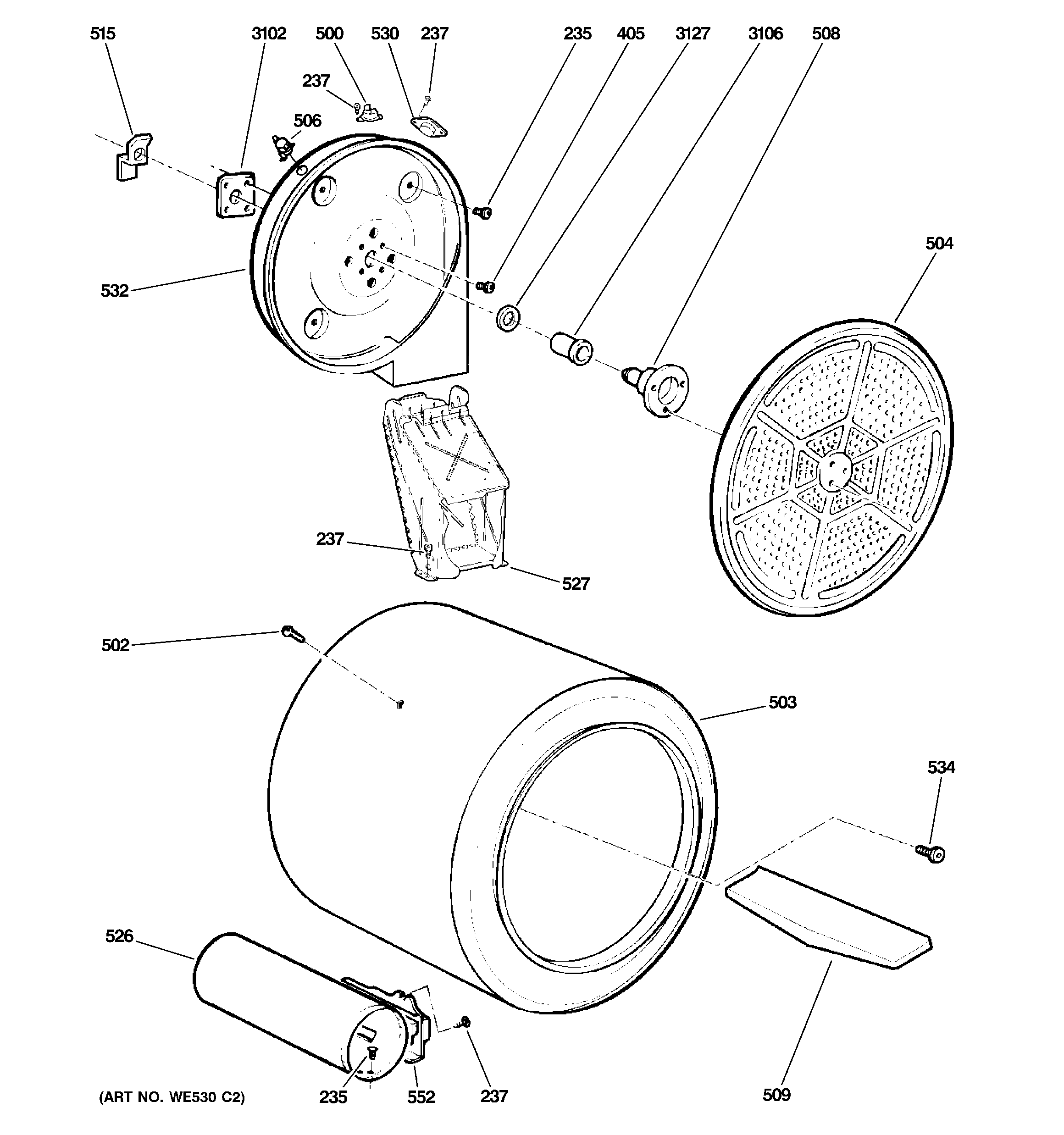 515
3102
500
530
237
235
405
3127
3106
508
237
506
504
532
237
527
502
503
534
526
235
552
237
509
(ART NO. WE530 C2)