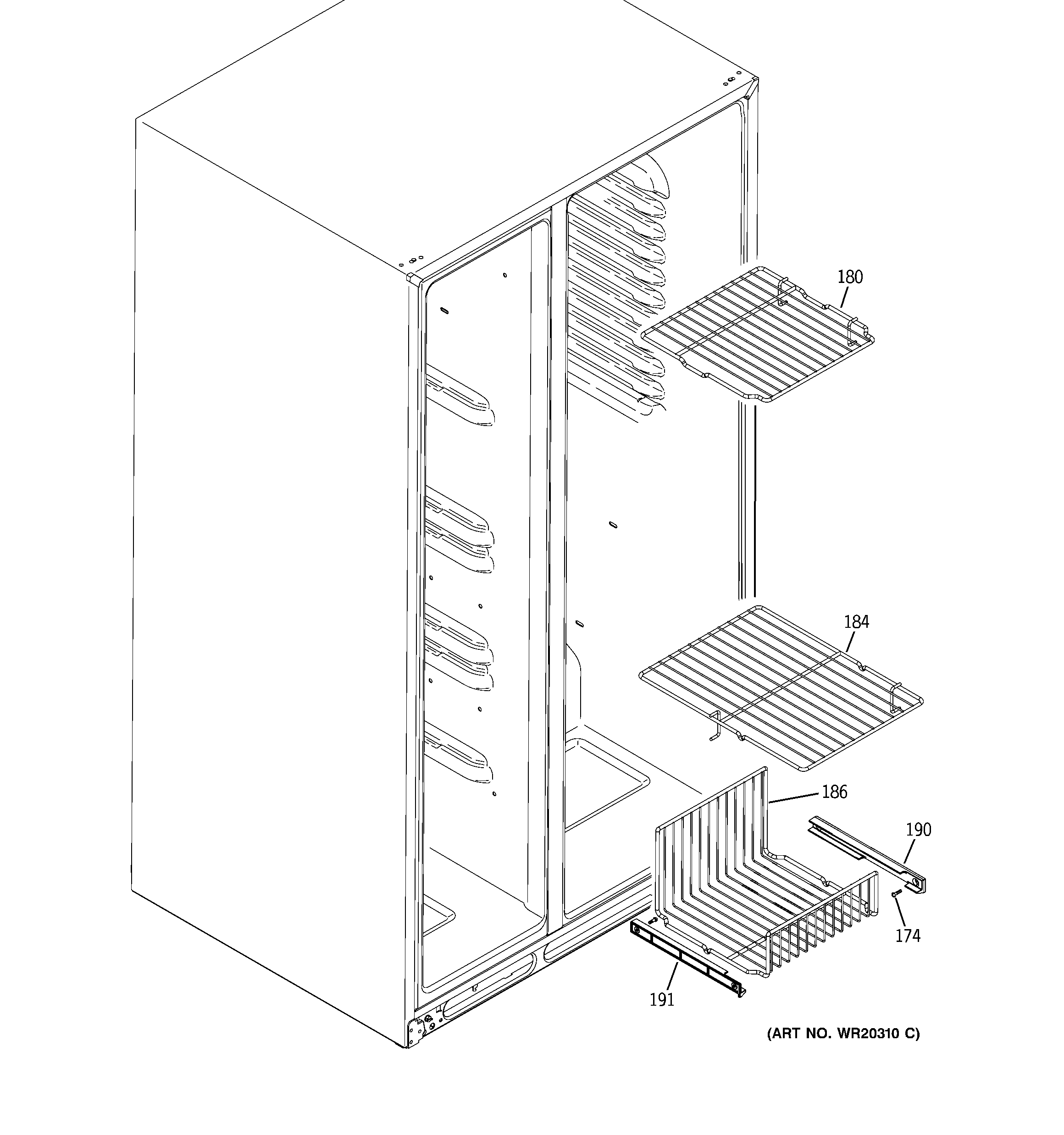 180

184

186

190

174

191

(ART NO. WR20310 C)