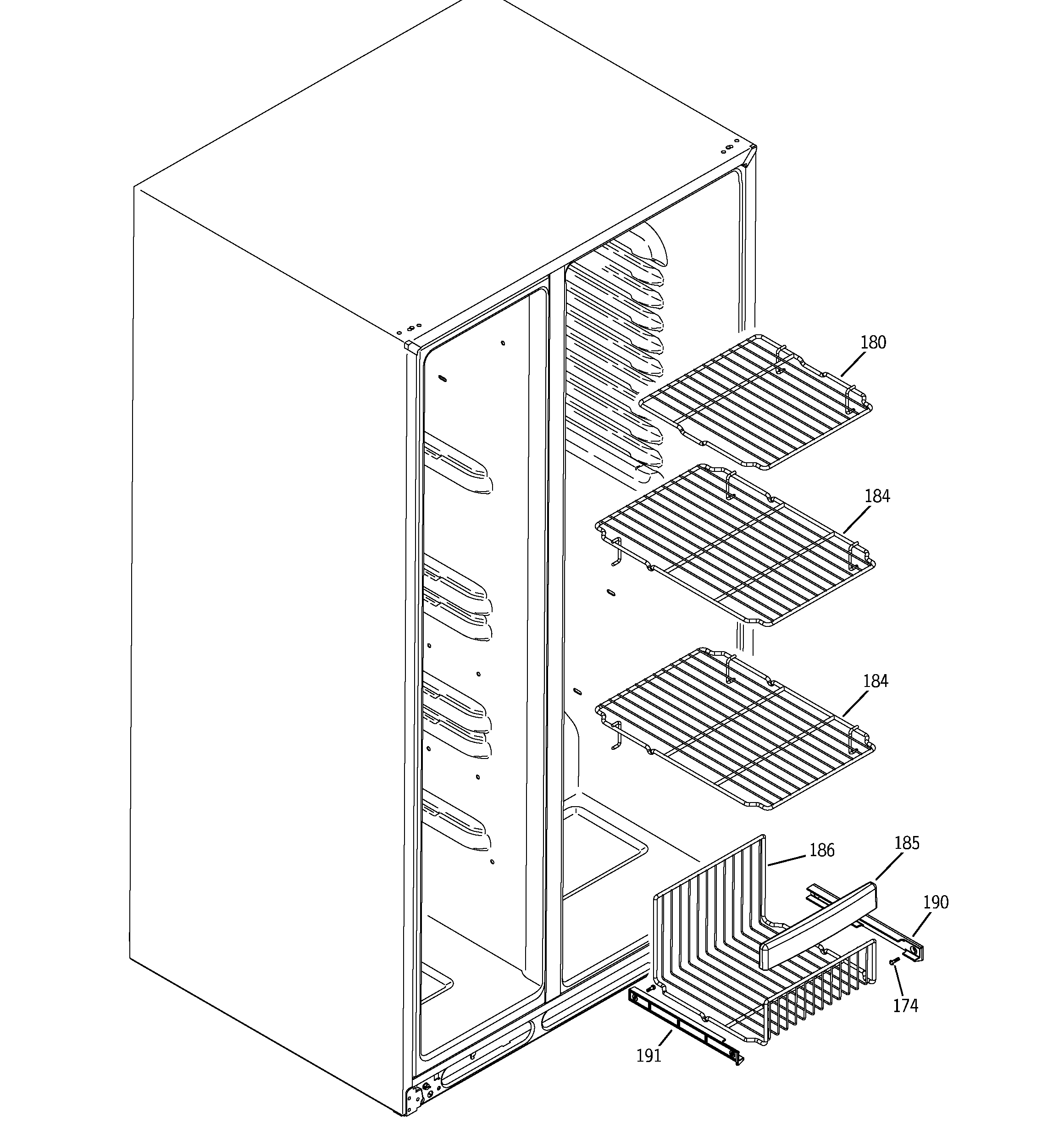 180

184

184

186

185

190

174

191