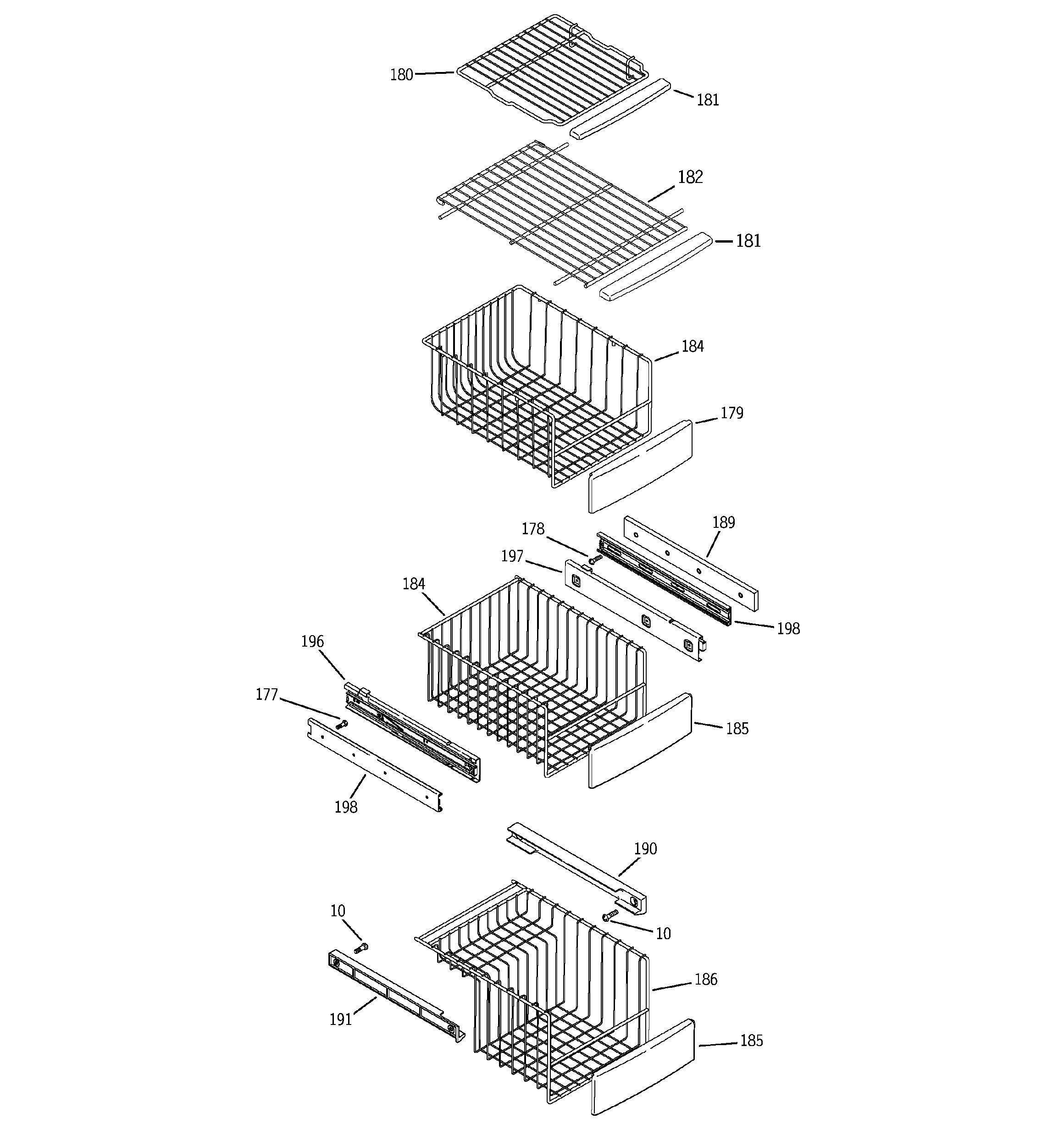 180
181
182
181
184
179
178
189
197
184
198
196
177
185
198
190
10
10
186
191
185