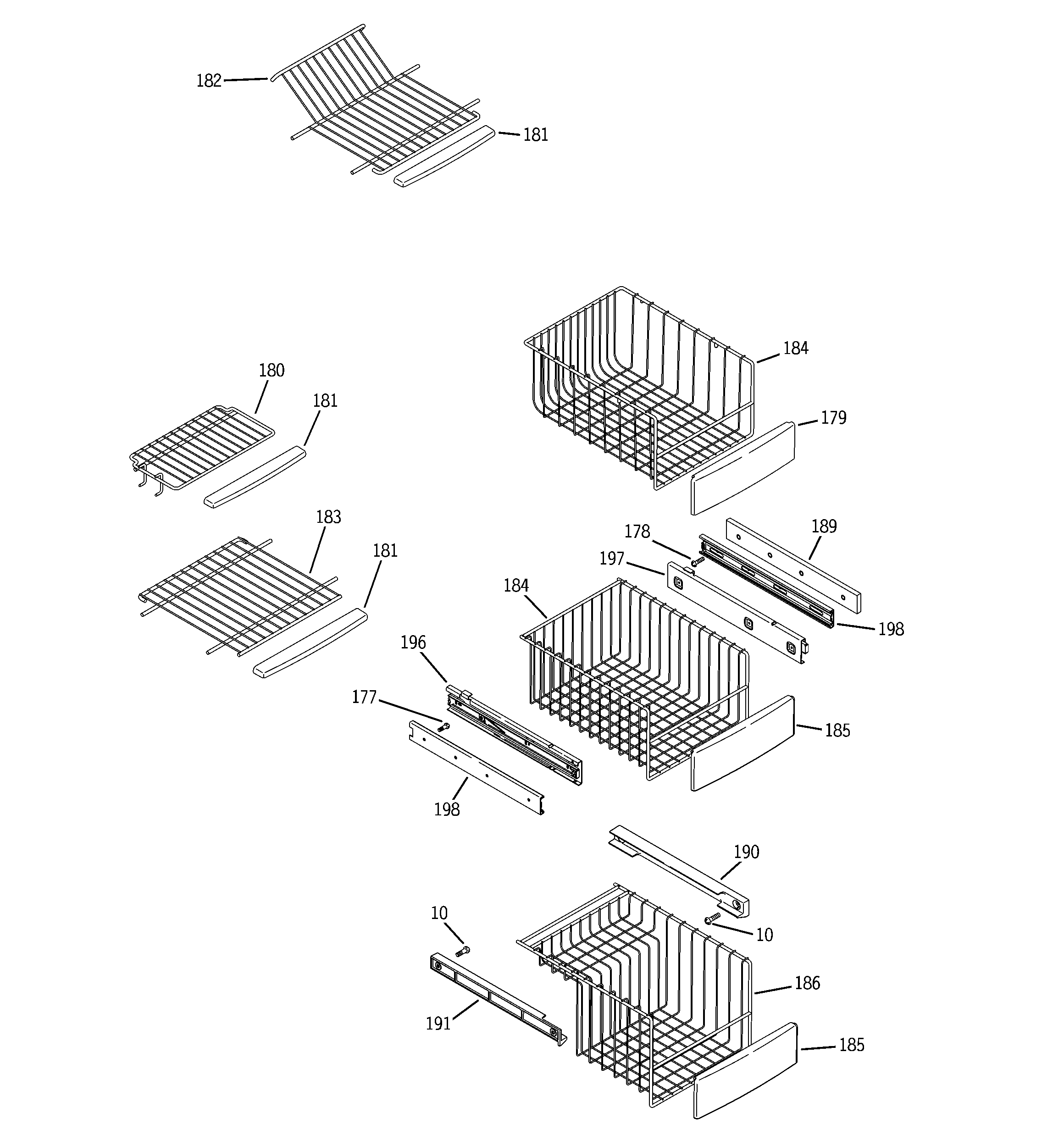 182
181
184
180
181
179
183
181
178
189
197
184
198
196
177
185
198
190
10
10
186
191
185