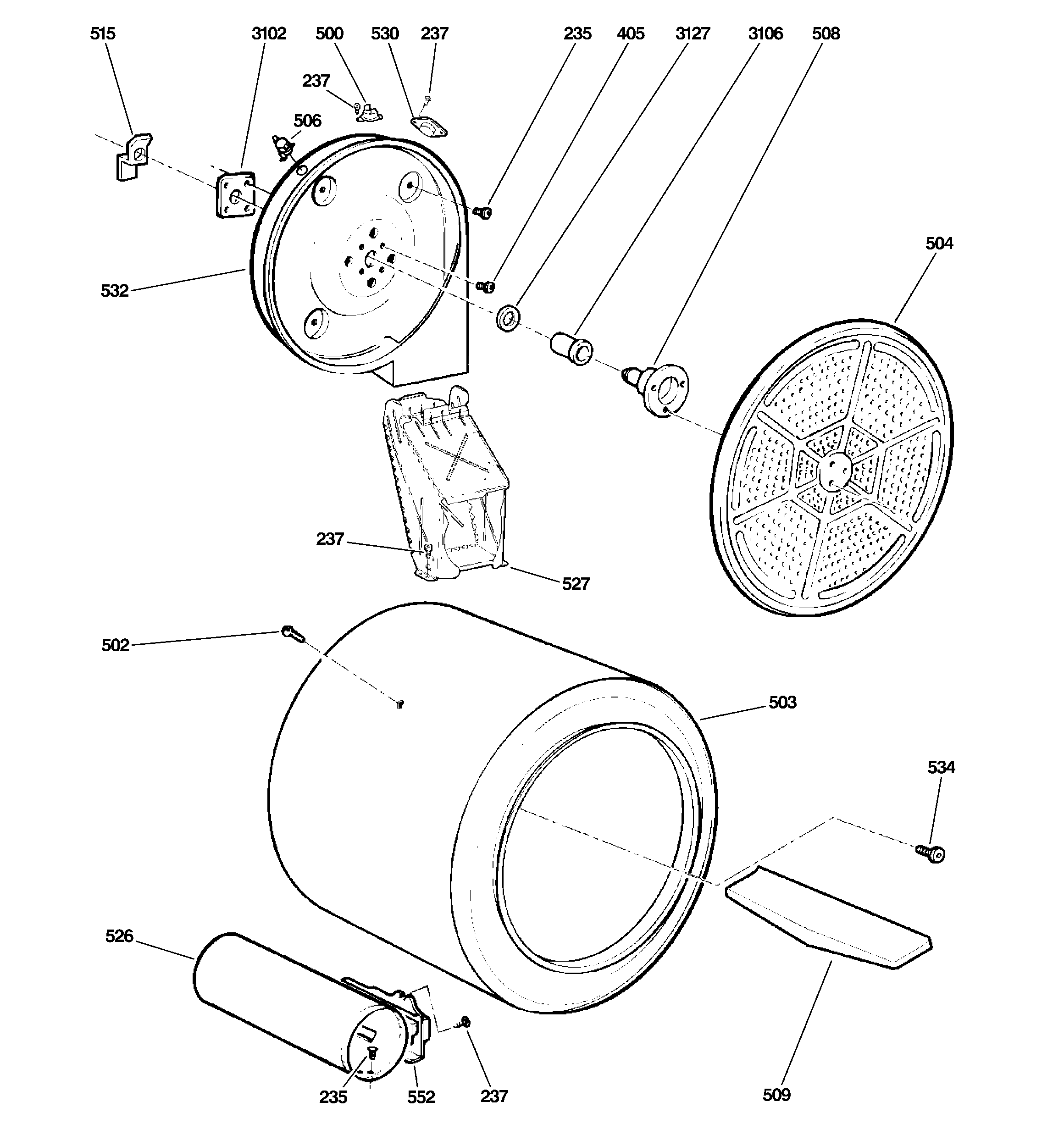 515 3102 500 530 237 235 405 3127 3106 508

237

506

504

532

237

527

502

503

534

526

235 552 237 509