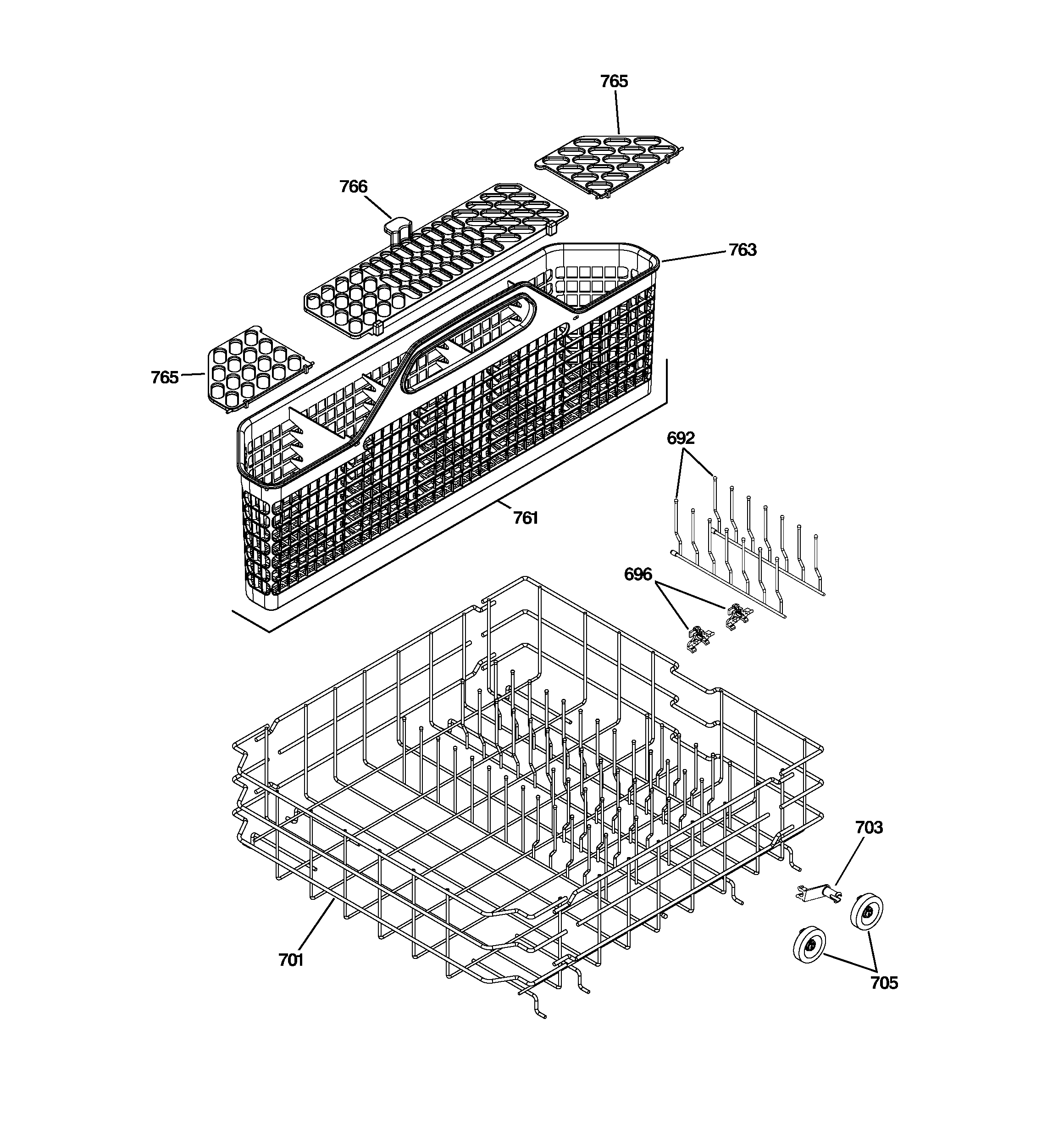 765

766

763

765

692

761

696

703

701

705