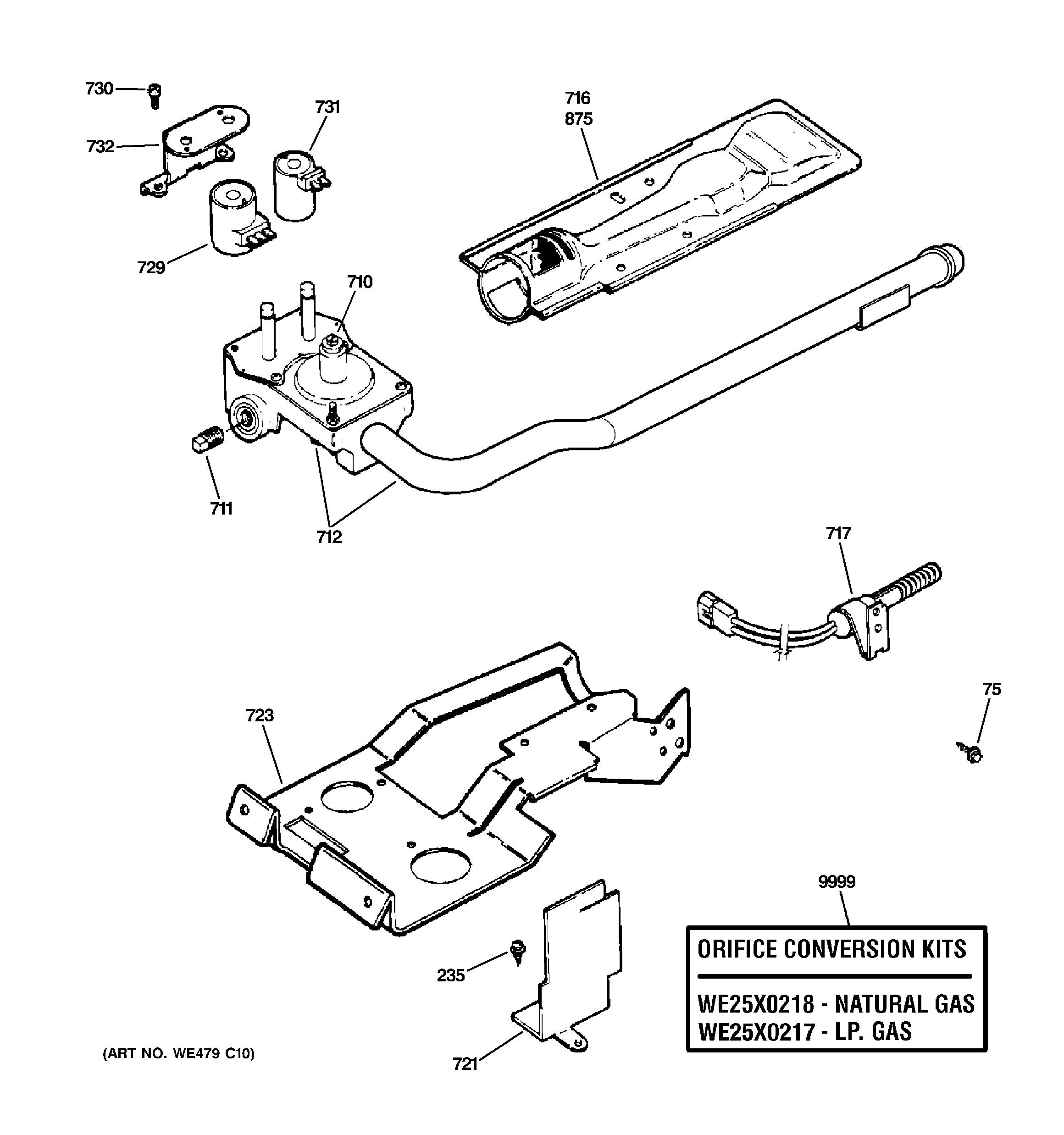 730
731
716
875
732
729
710
711
712
717
75
723
9999
ORIFICE CONVERSION KITS
WE25X0218 - NATURAL GAS
WE25X0217 - LP. GAS
235
721
(ART NO. WE479 C10)