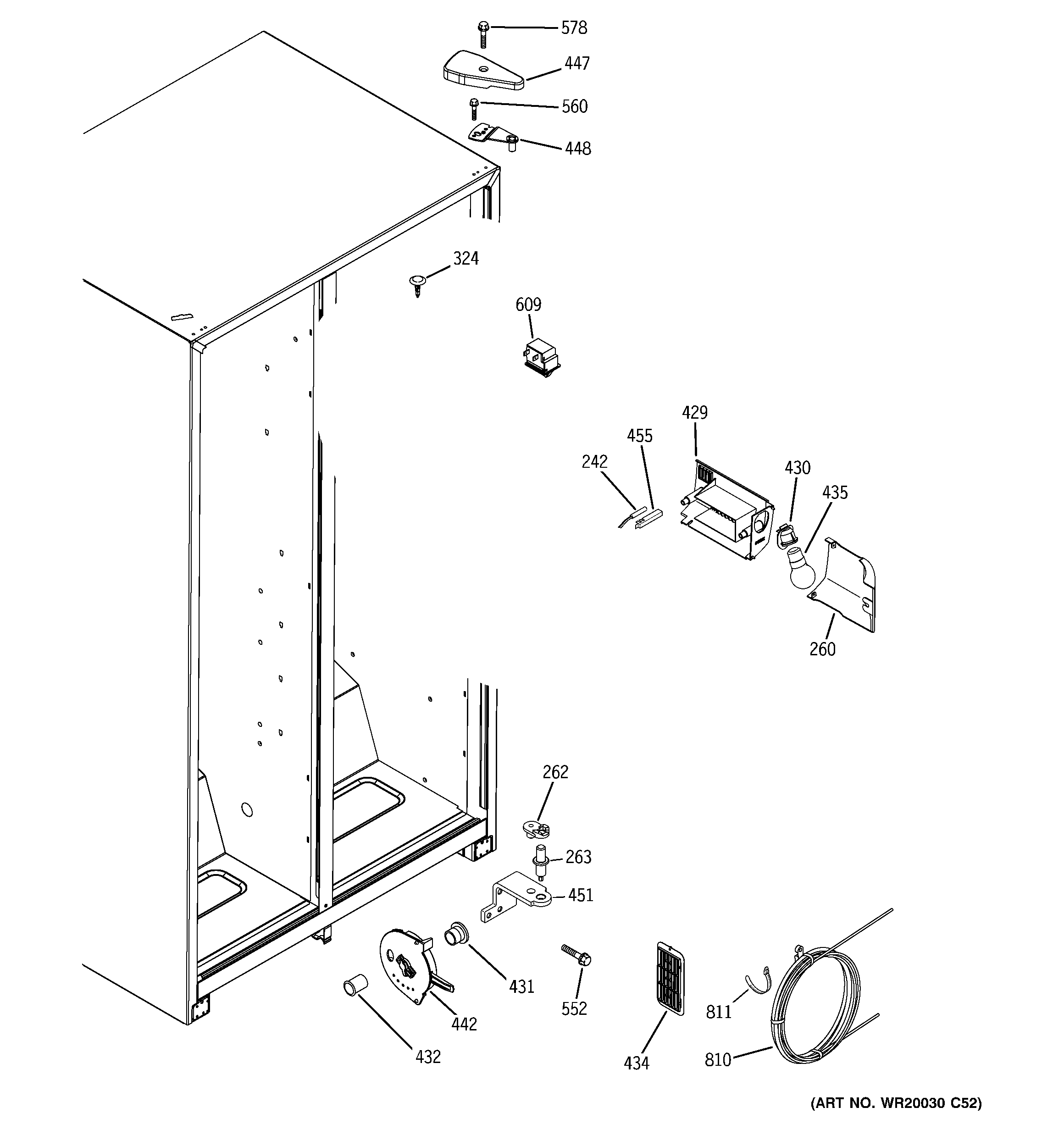 578
447
560
448
324
609
429
455
242
430
435
260
262
263
451
431
552
442
432
434
811
810
(ART NO. WR20030 C52)