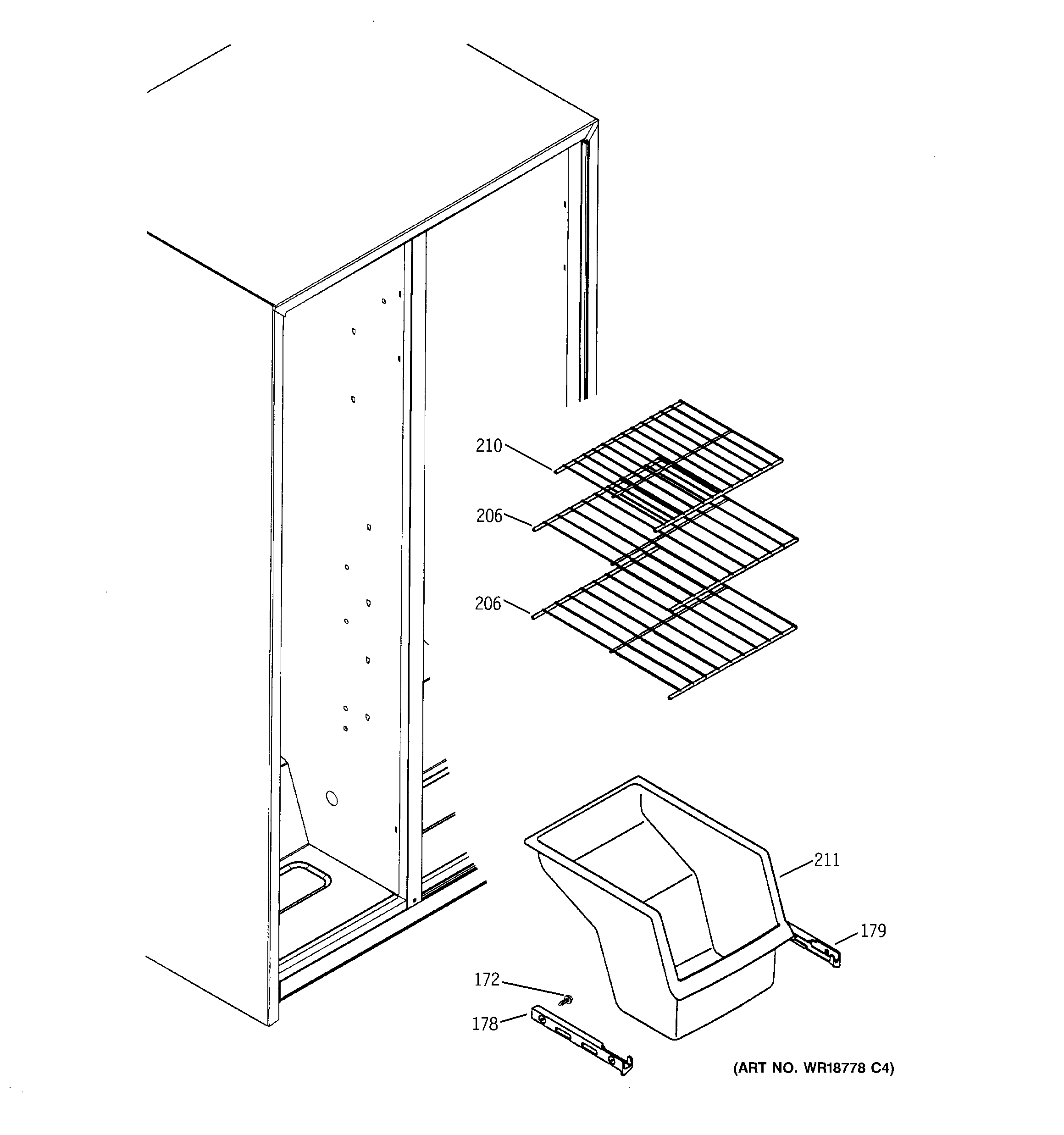 210
206
206
211
179
172
178
(ART NO. WR18778 C4)