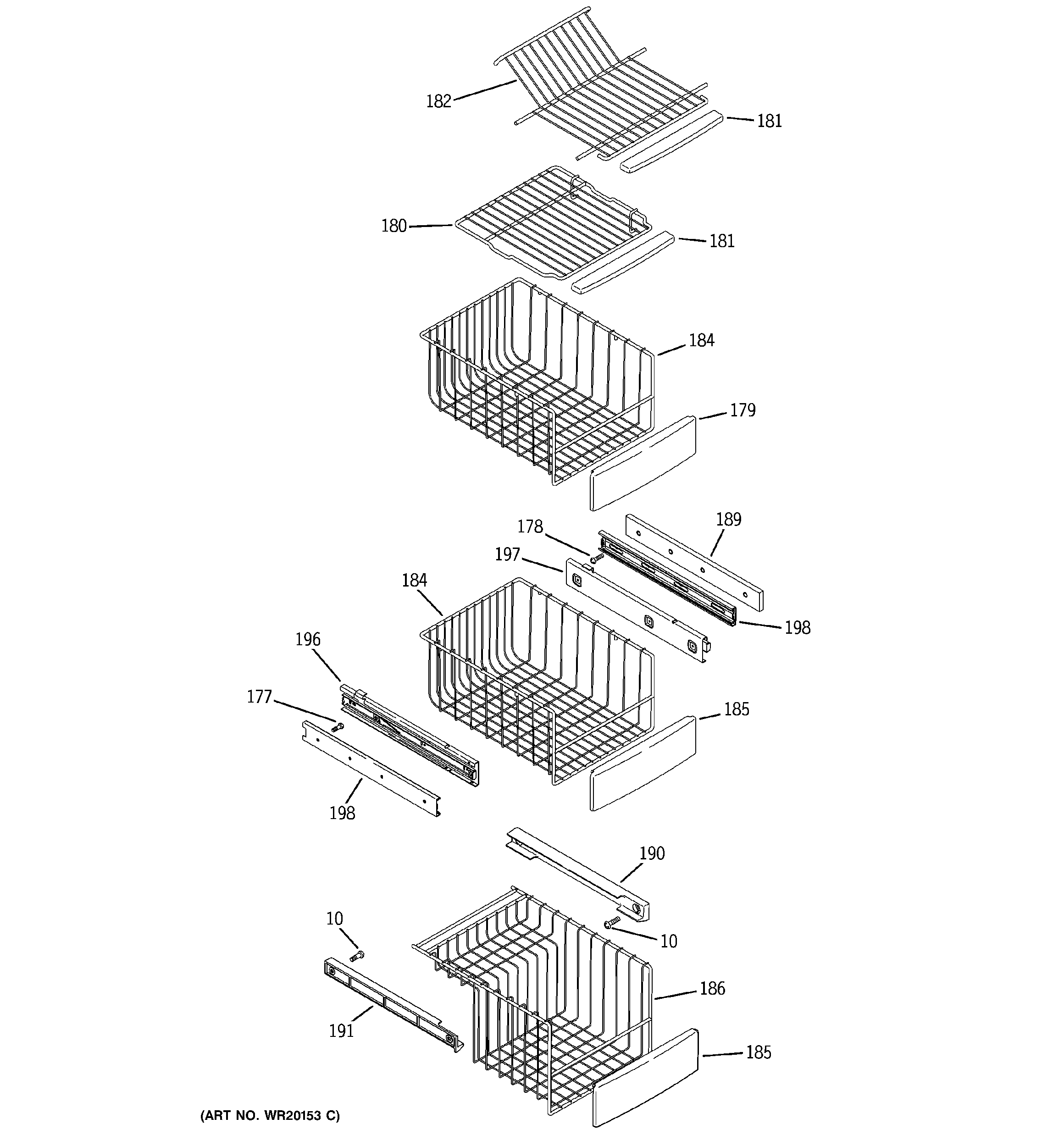 182
181
180
181
184
179
178
189
197
184
198
196
177
185
198
190
10
10
186
191
185
(ART NO. WR20153 C)