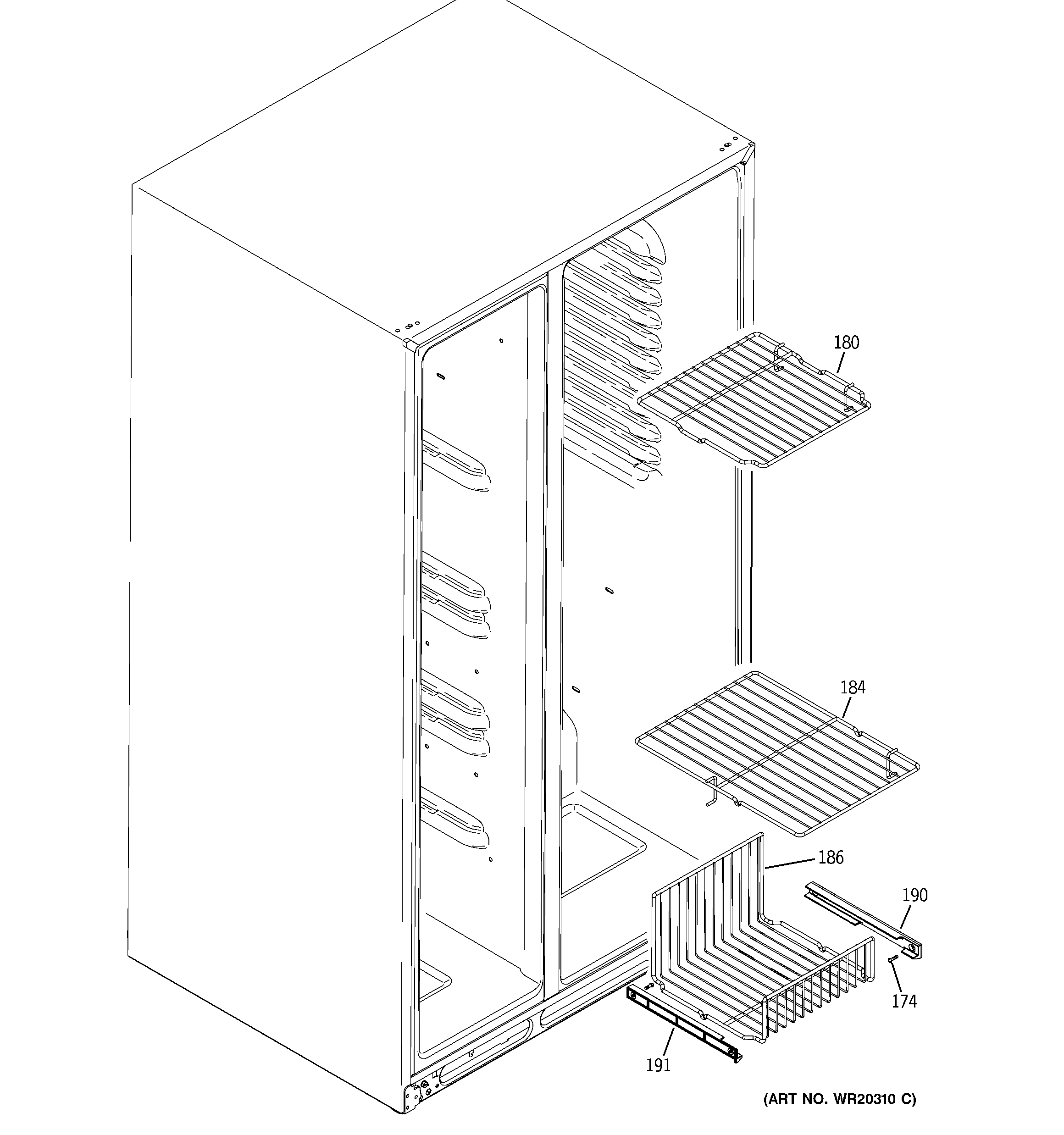 180

184

186

190

174

191

(ART NO. WR20310 C)