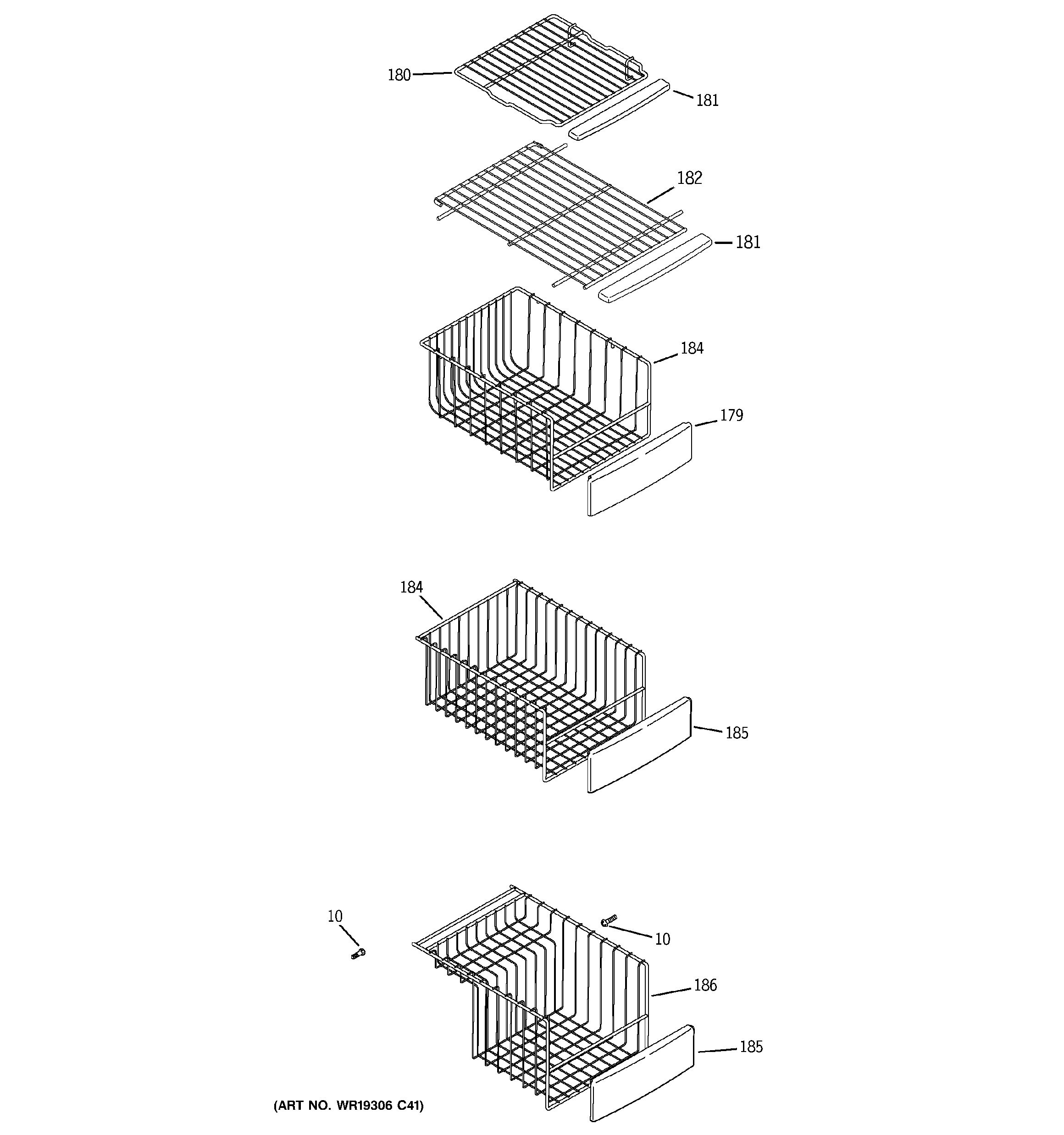 180
181
182
181
184
179
184
185
10
10
186
185
(ART NO. WR19306 C41)