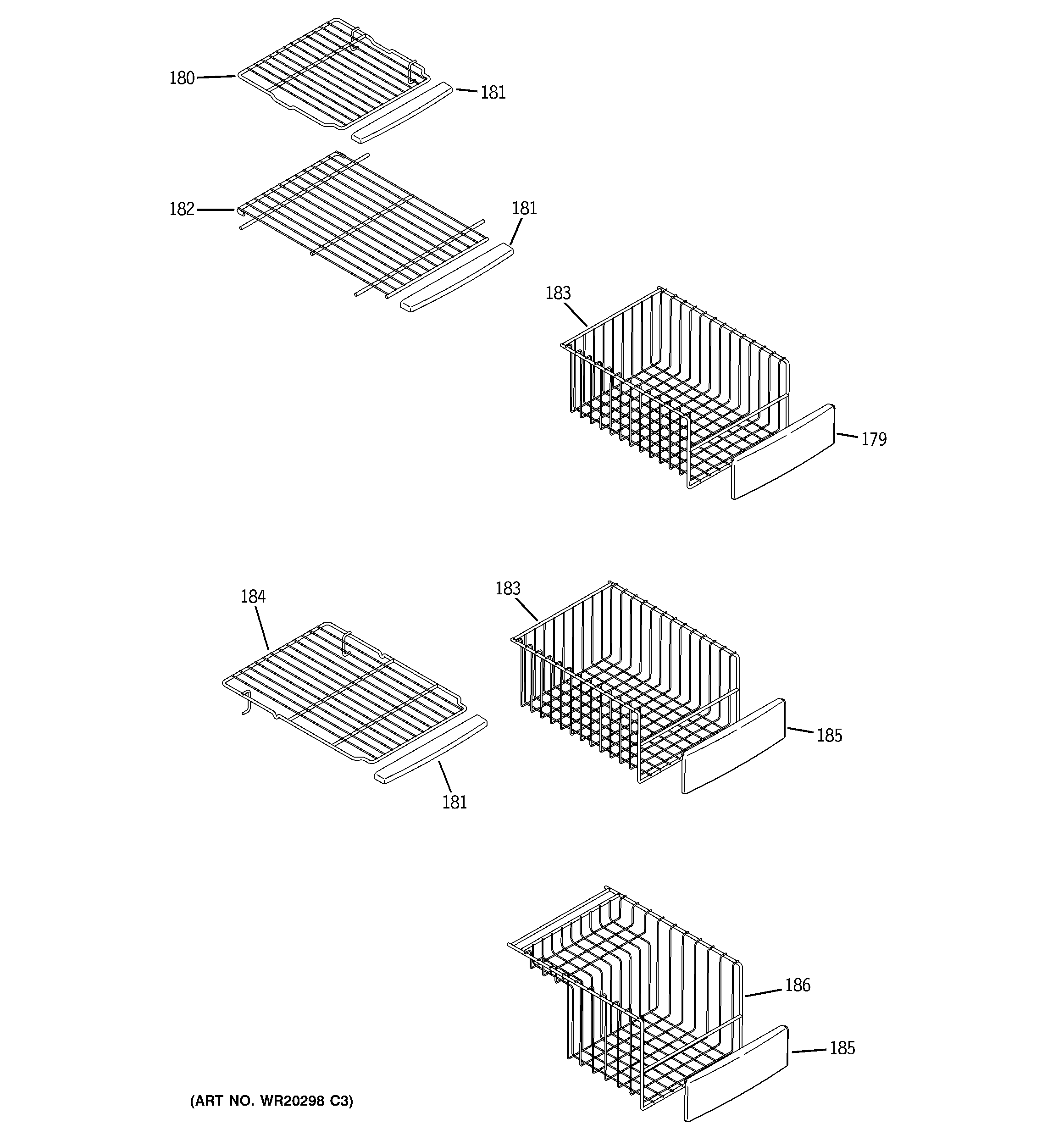 180
181
182
181
183
179
184
183
185
181
186
185
(ART NO. WR20298 C3)