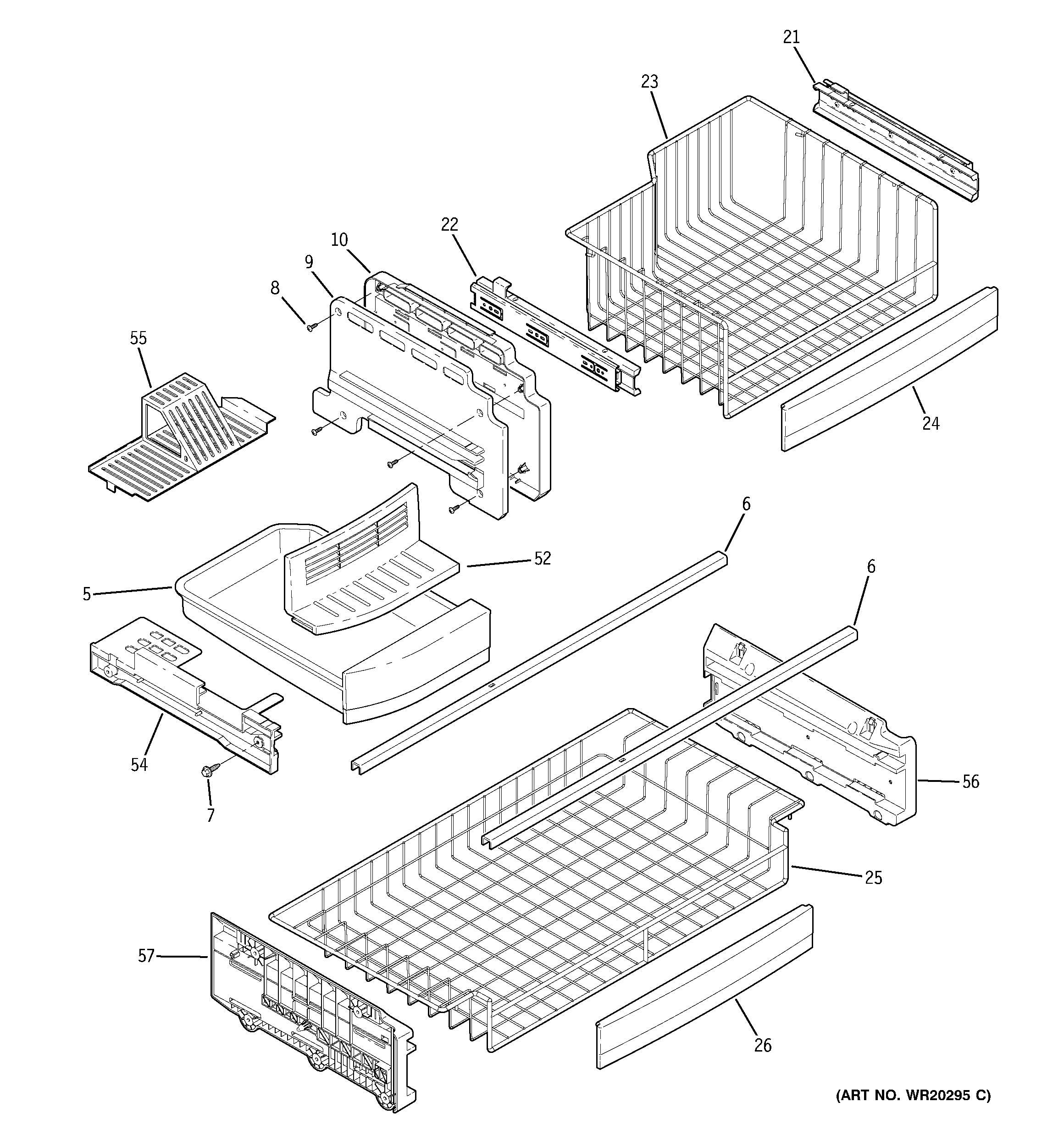 21
23
22
10
9
8
55
24
6
52
5
6
54
7
56
25
57
26
(ART NO. WR20295 C)