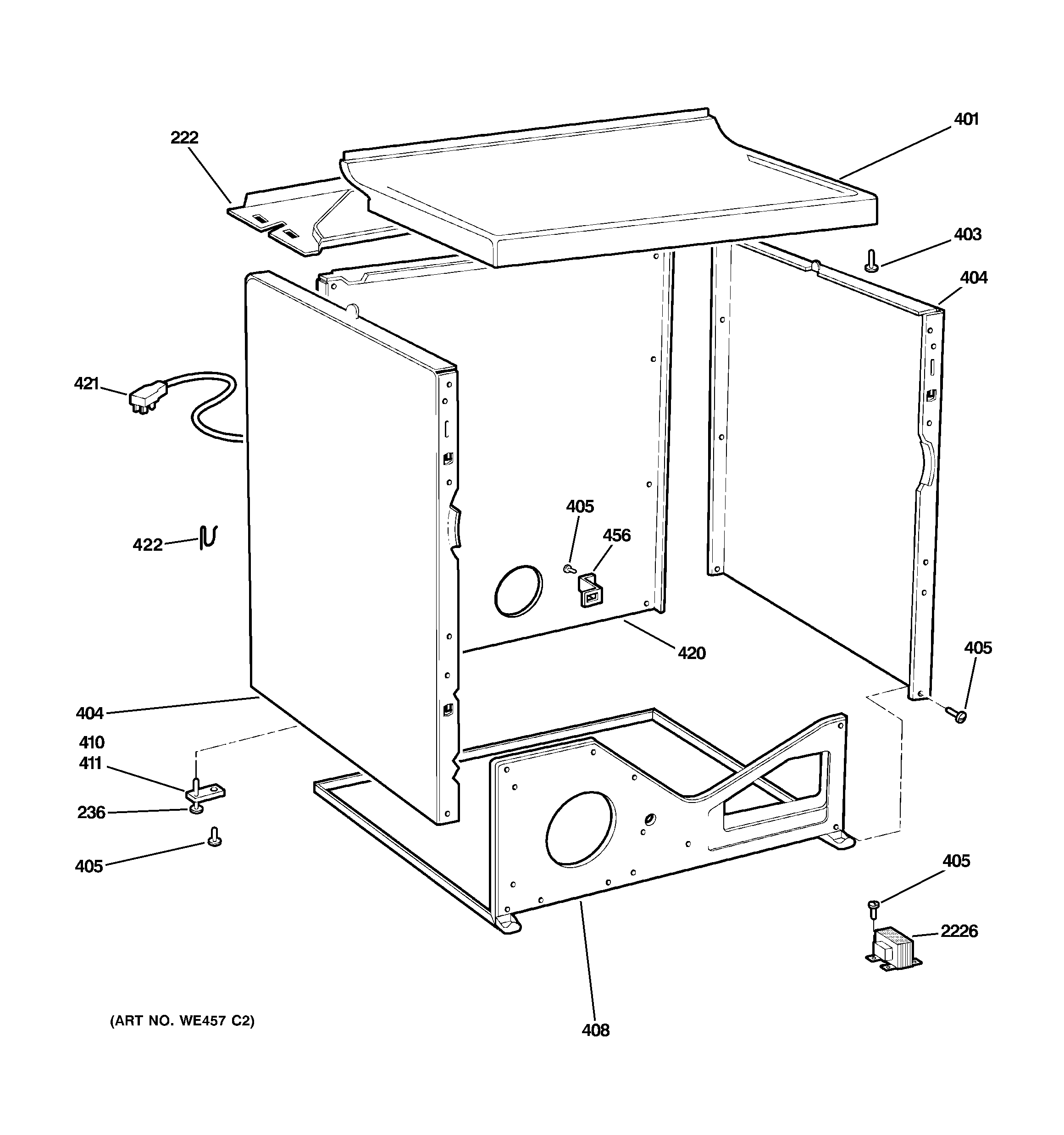 222
401
403
404
421
405
456
422
420
405
404
410
411
236
405
405
2226
(ART NO. WE457 C2)
408