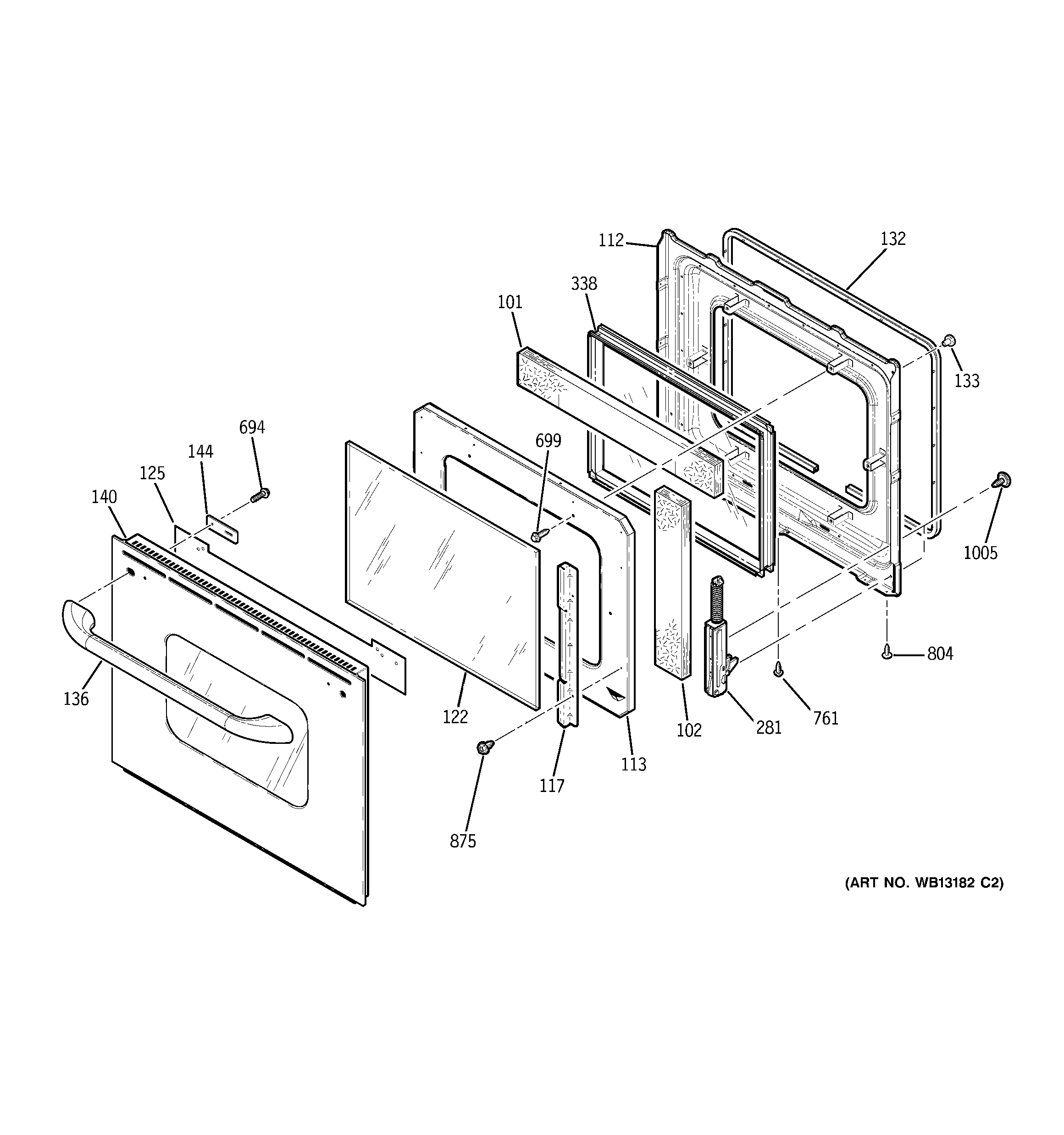 112
132
338
101
133
694
699
144
125
140
1005
804
136
122
102
281
761
113
117
875
(ART NO. WB13182 C2)