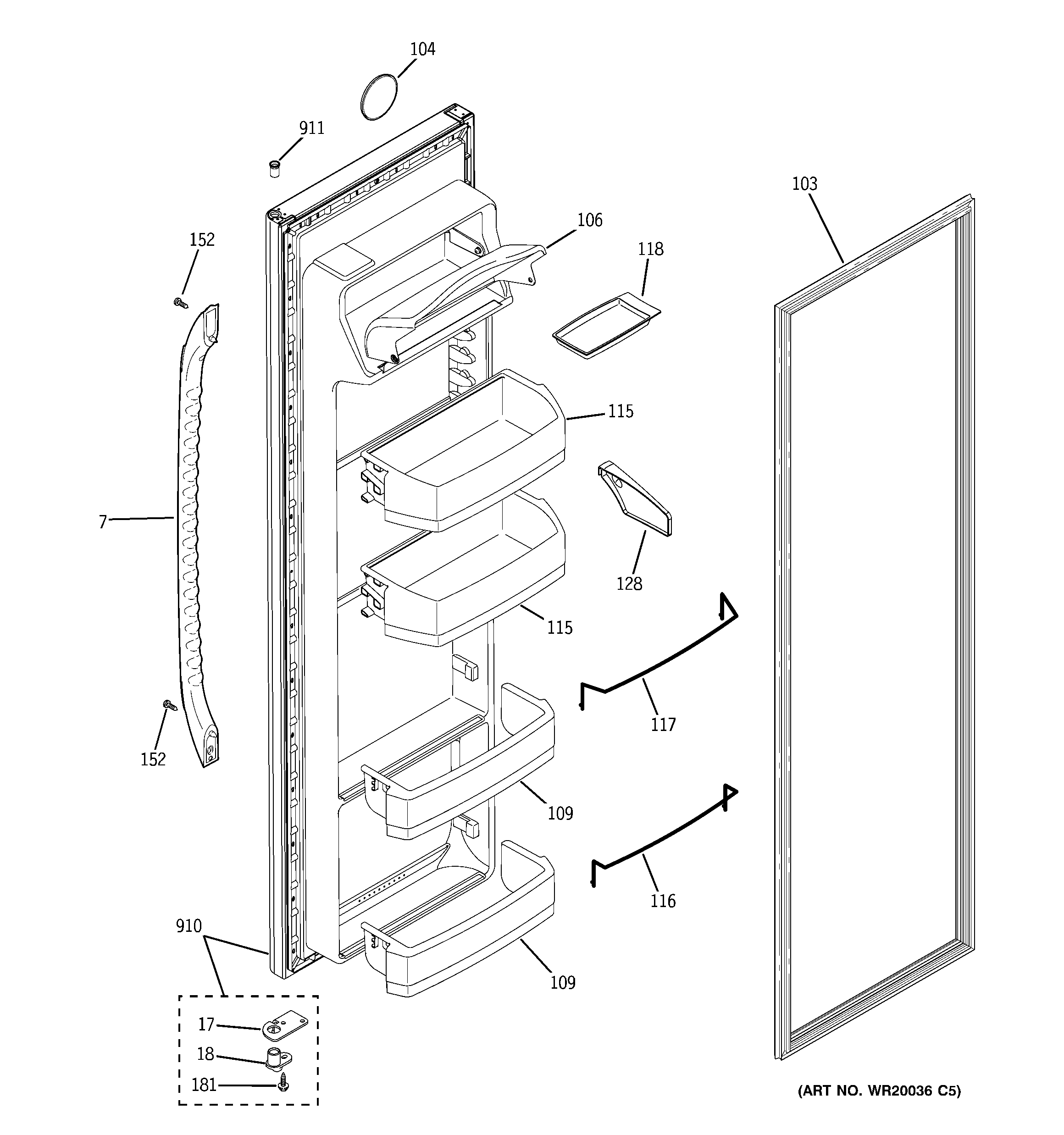 104
911
103
106
152
118
115
7
128
115
117
152
109
116
910
109
17
18
181
(ART NO. WR20036 C5)