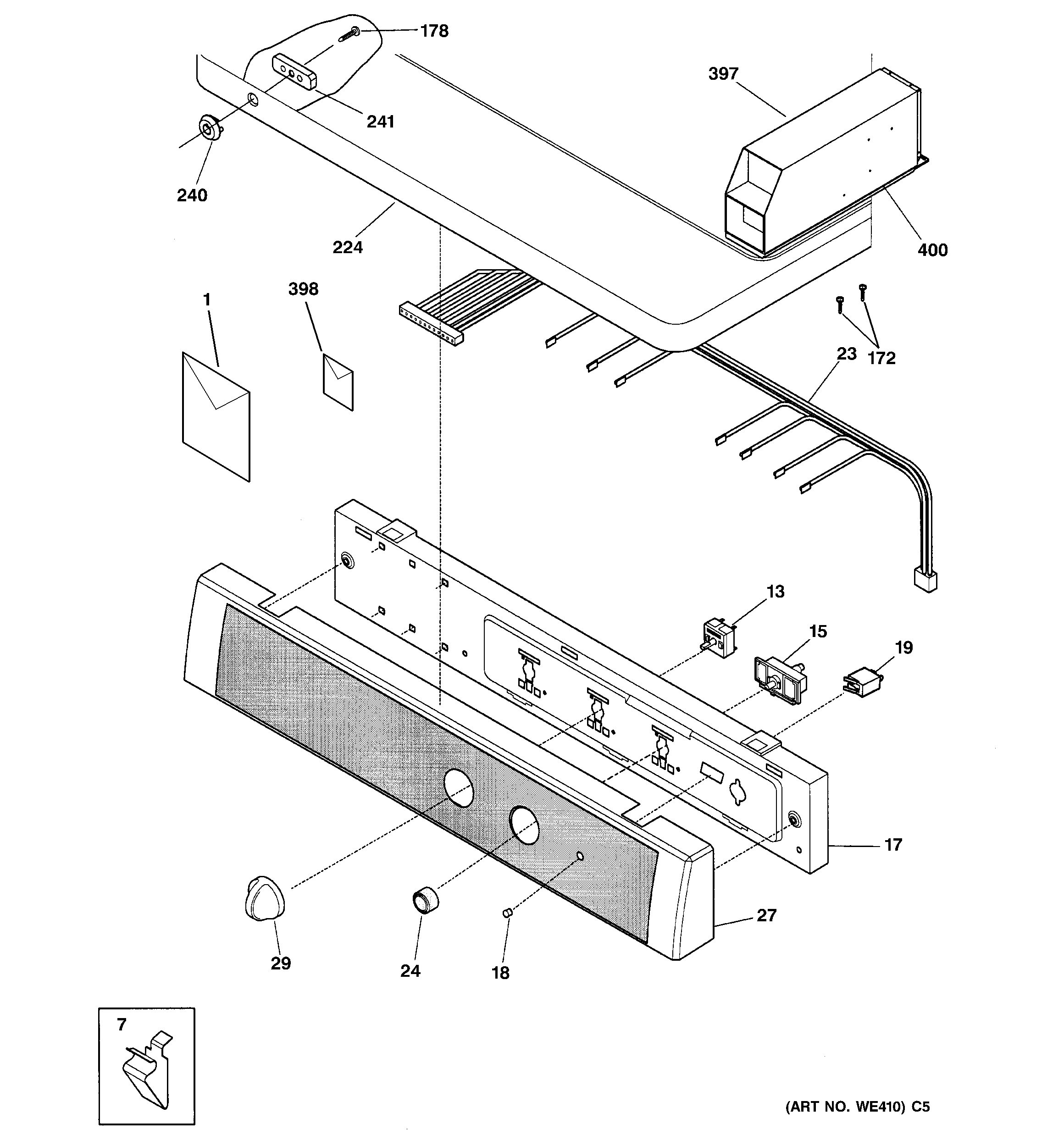 178
397
241
240
224
400
1
398
23
172
13
15
19
17
27
29
24
18
7
(ART NO. WE410) C5