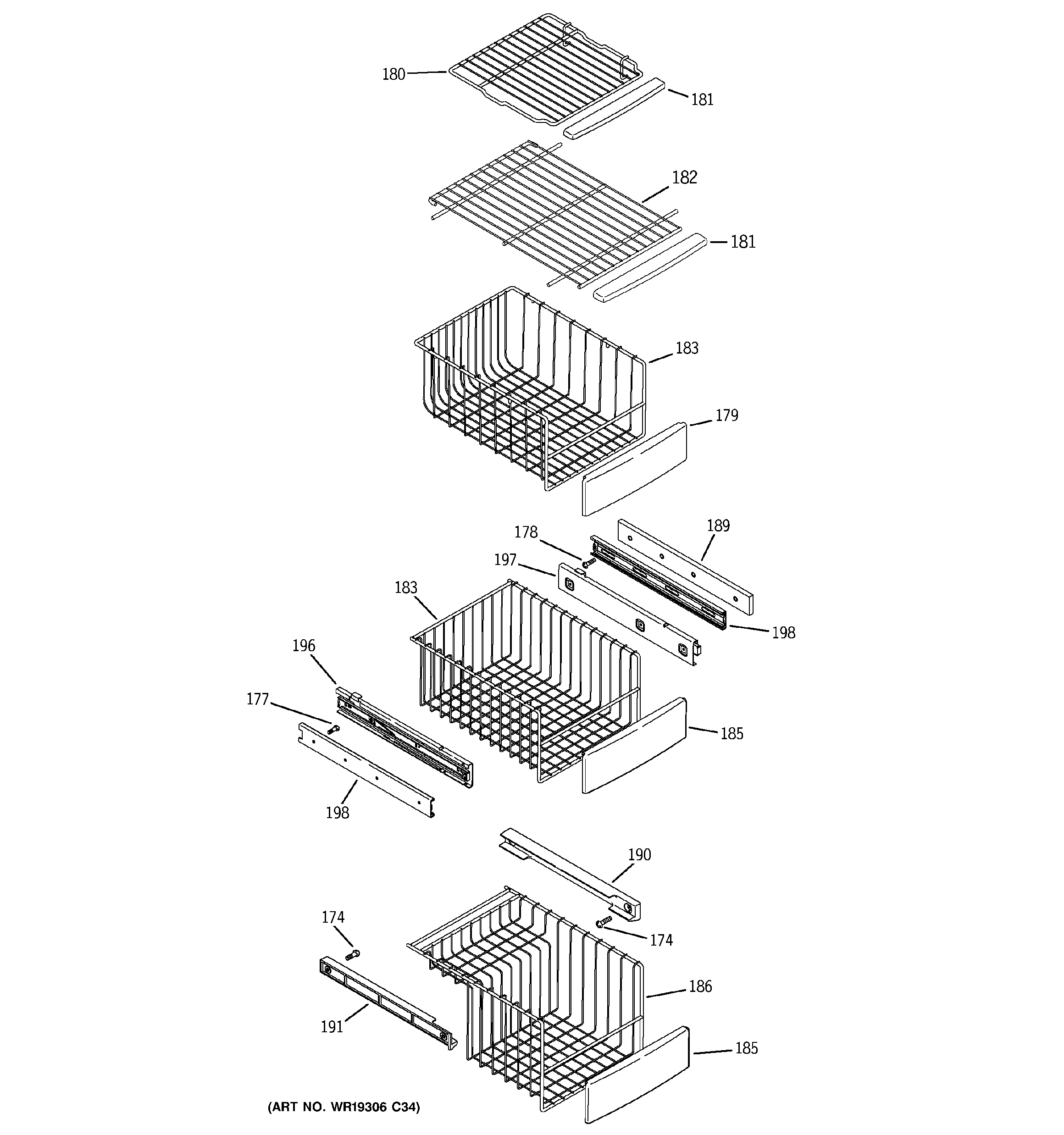 180
181
182
181
183
179
178
189
197
183
198
196
177
185
198
190
174
174
186
191
185
(ART NO. WR19306 C34)