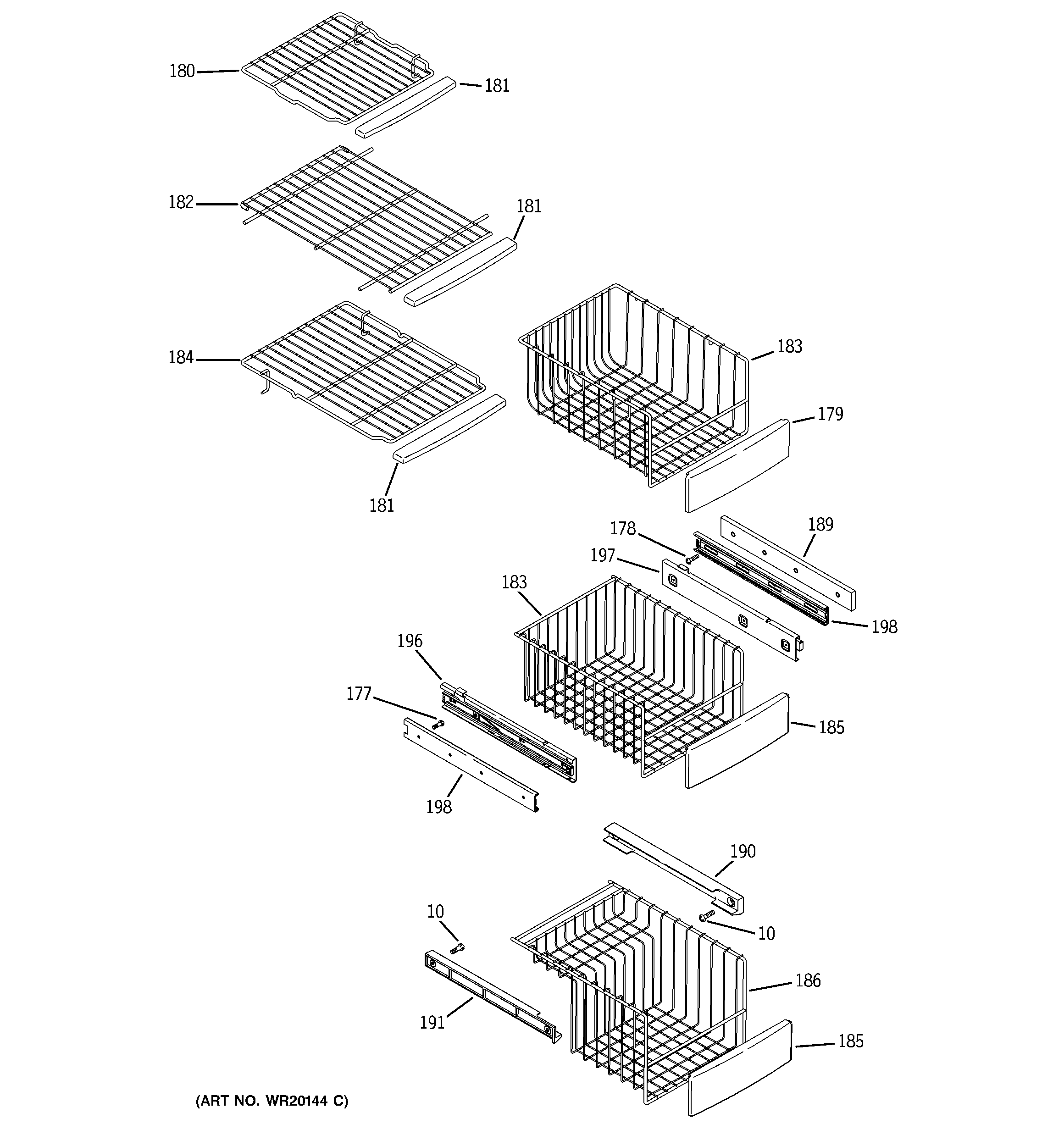 180
181
182
181
184
183
179
181
178
189
197
183
198
196
177
185
198
190
10
10
186
191
185
(ART NO. WR20144 C)