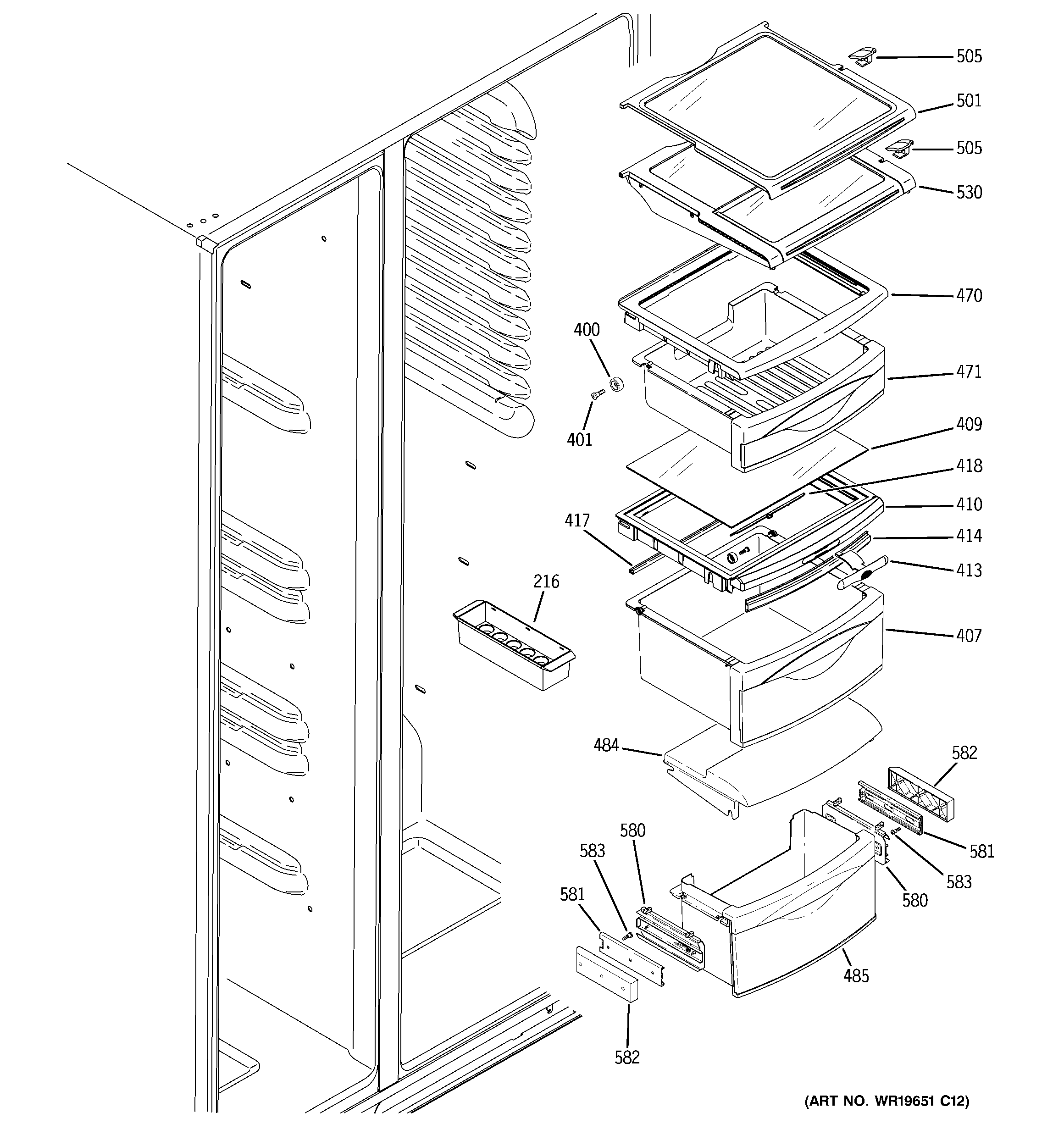 505
501
505
530
470
400
471
401
409
418
410
417
414
413
216
407
484
582
580
583
581
581
583
580
485
582
(ART NO. WR19651 C12)