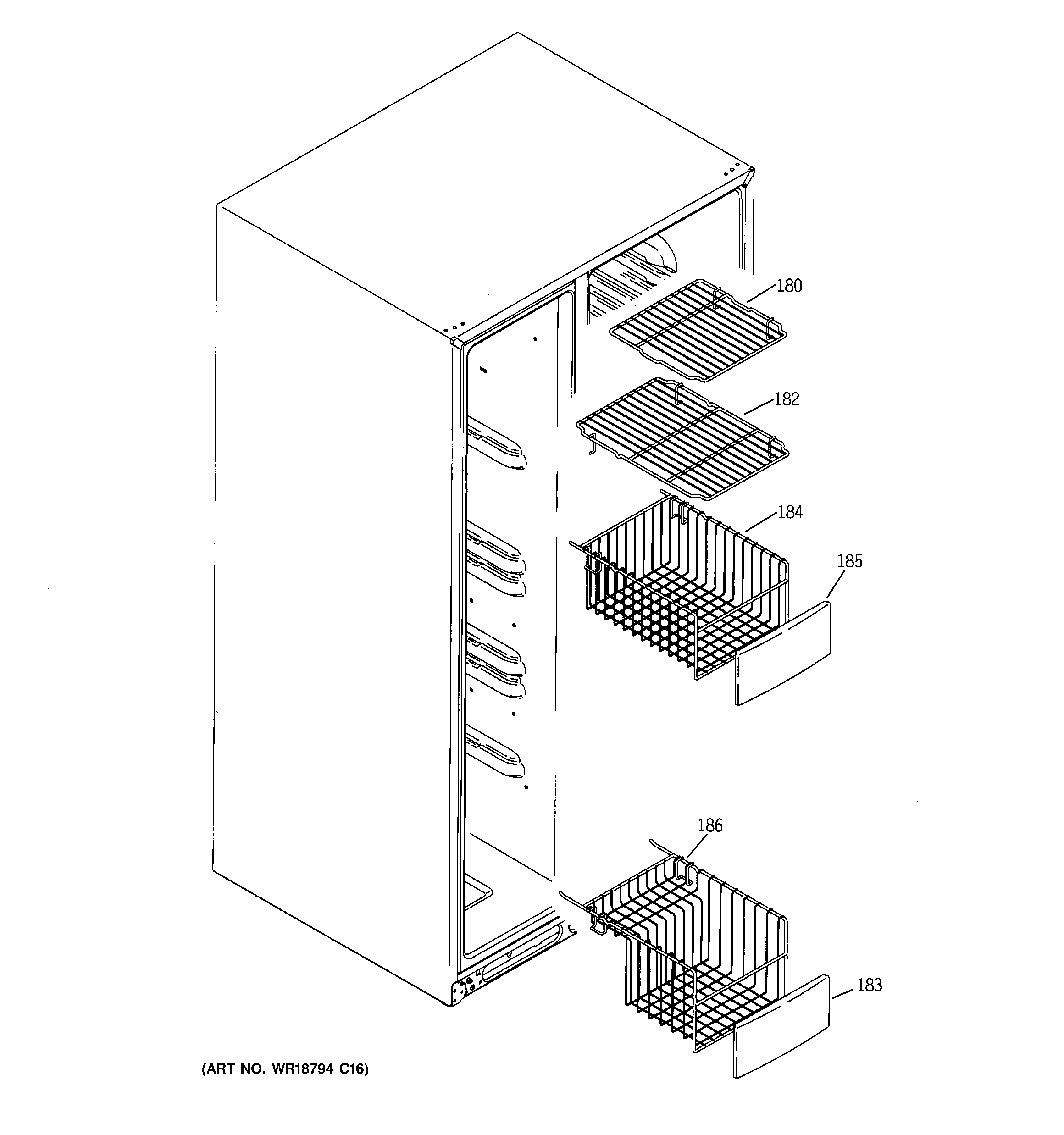 180

182

184

185

186

183

(ART NO. WR18794 C16)