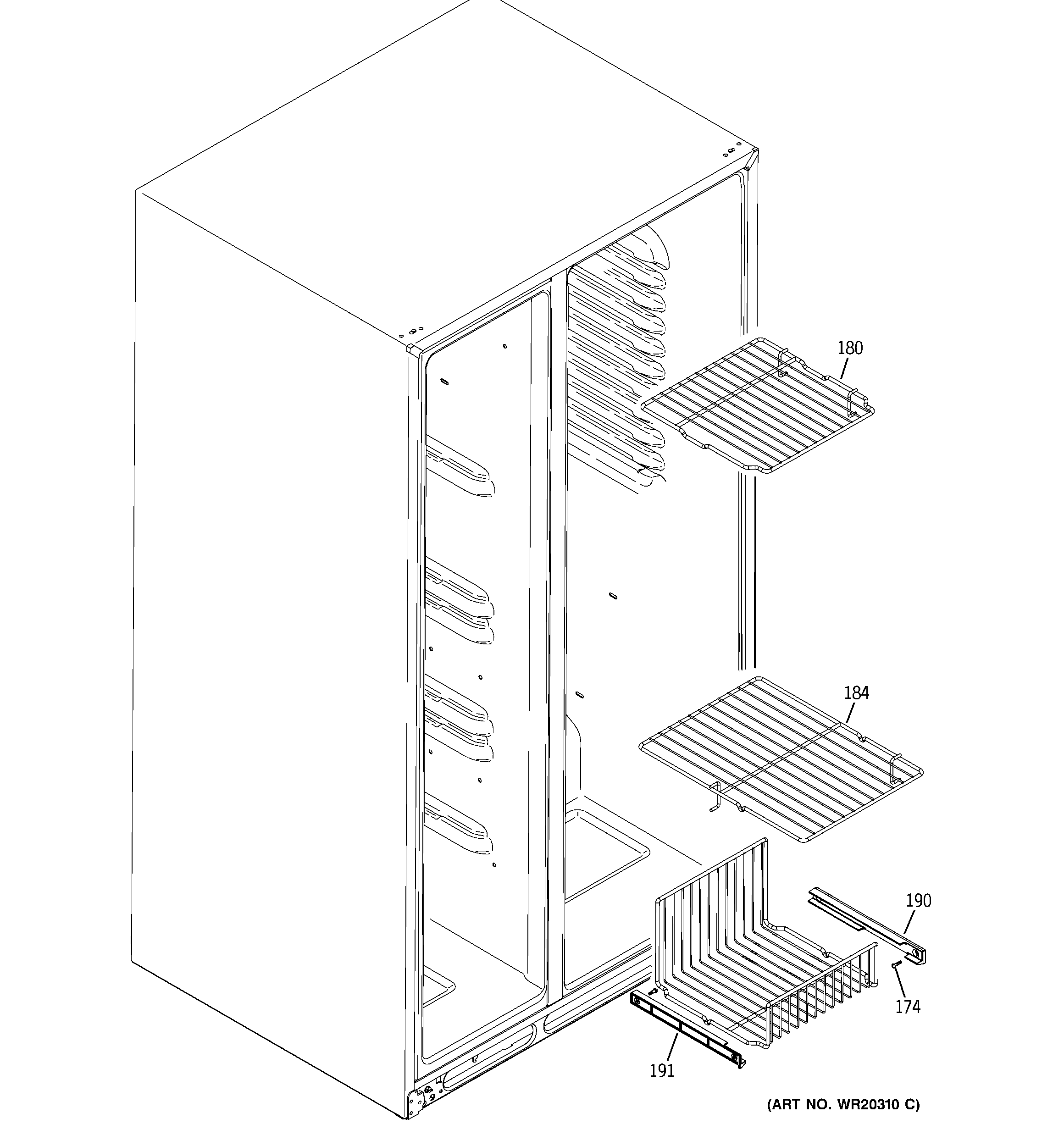 180

184

190

174

191

(ART NO. WR20310 C)