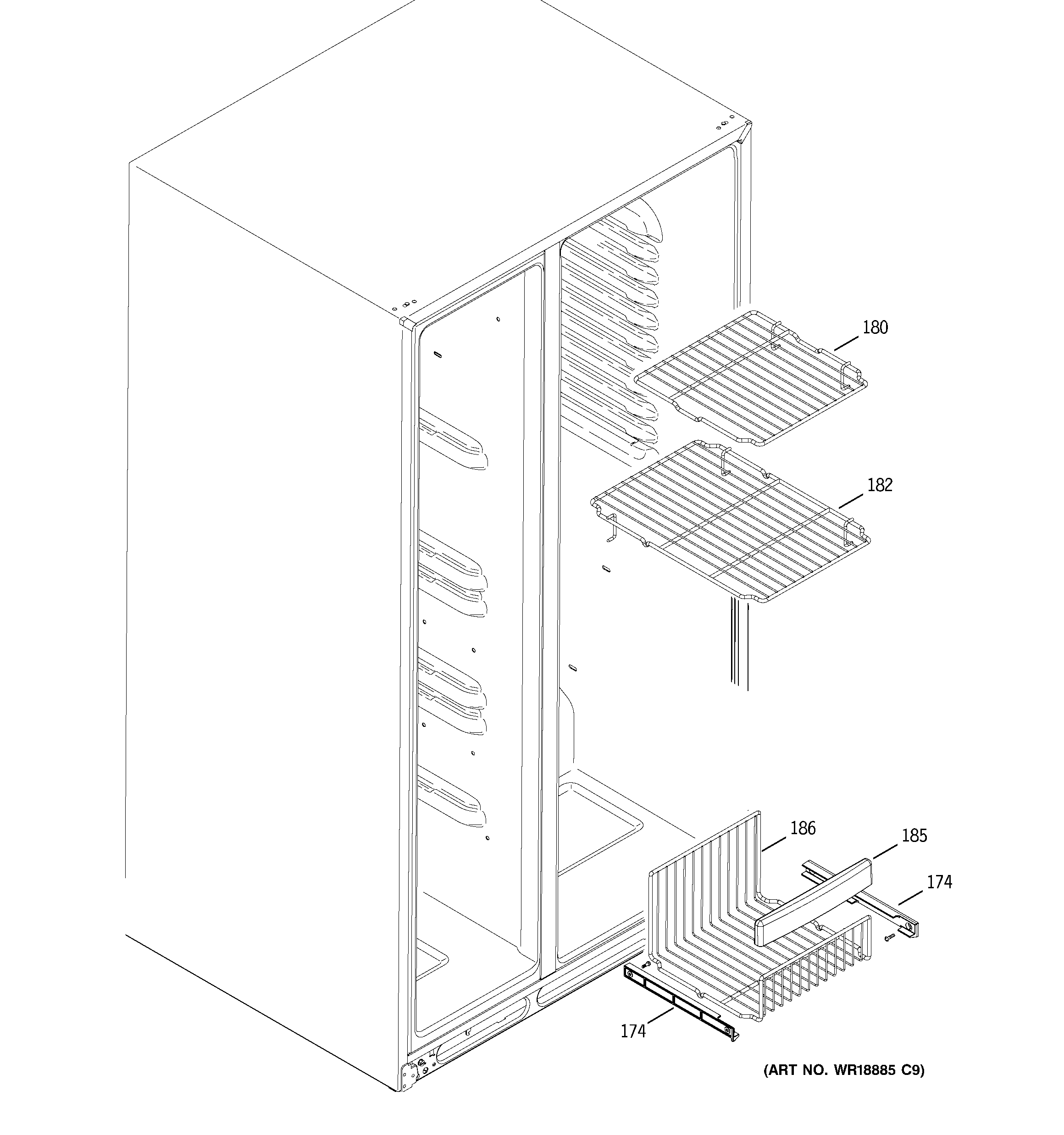 180

182

186

185

174

174

(ART NO. WR18885 C9)