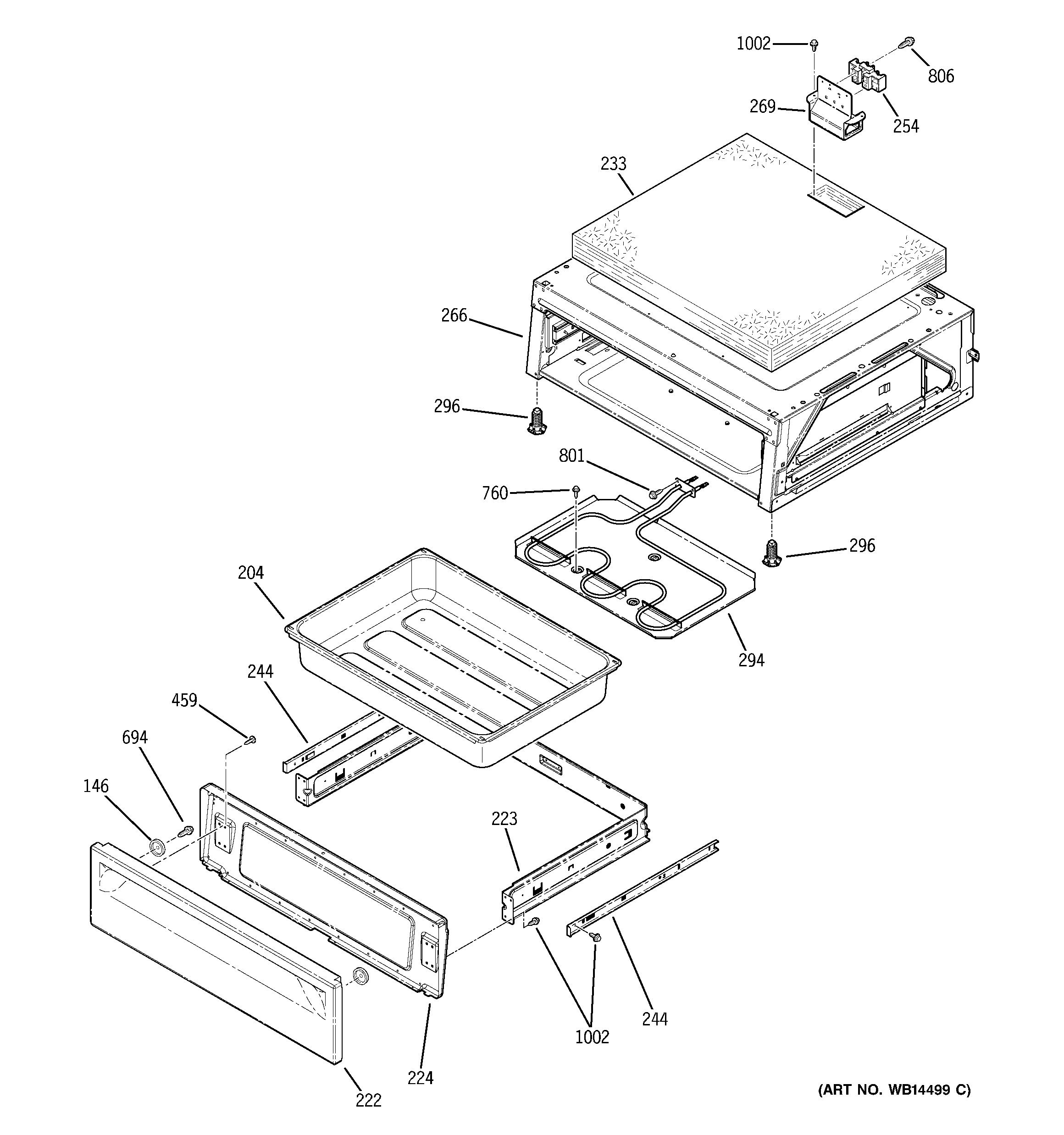 1002
806
269
254
233
266
296
801
760
296
204
294
244
459
694
146
223
244
1002
224
222
(ART NO. WB14499 C)