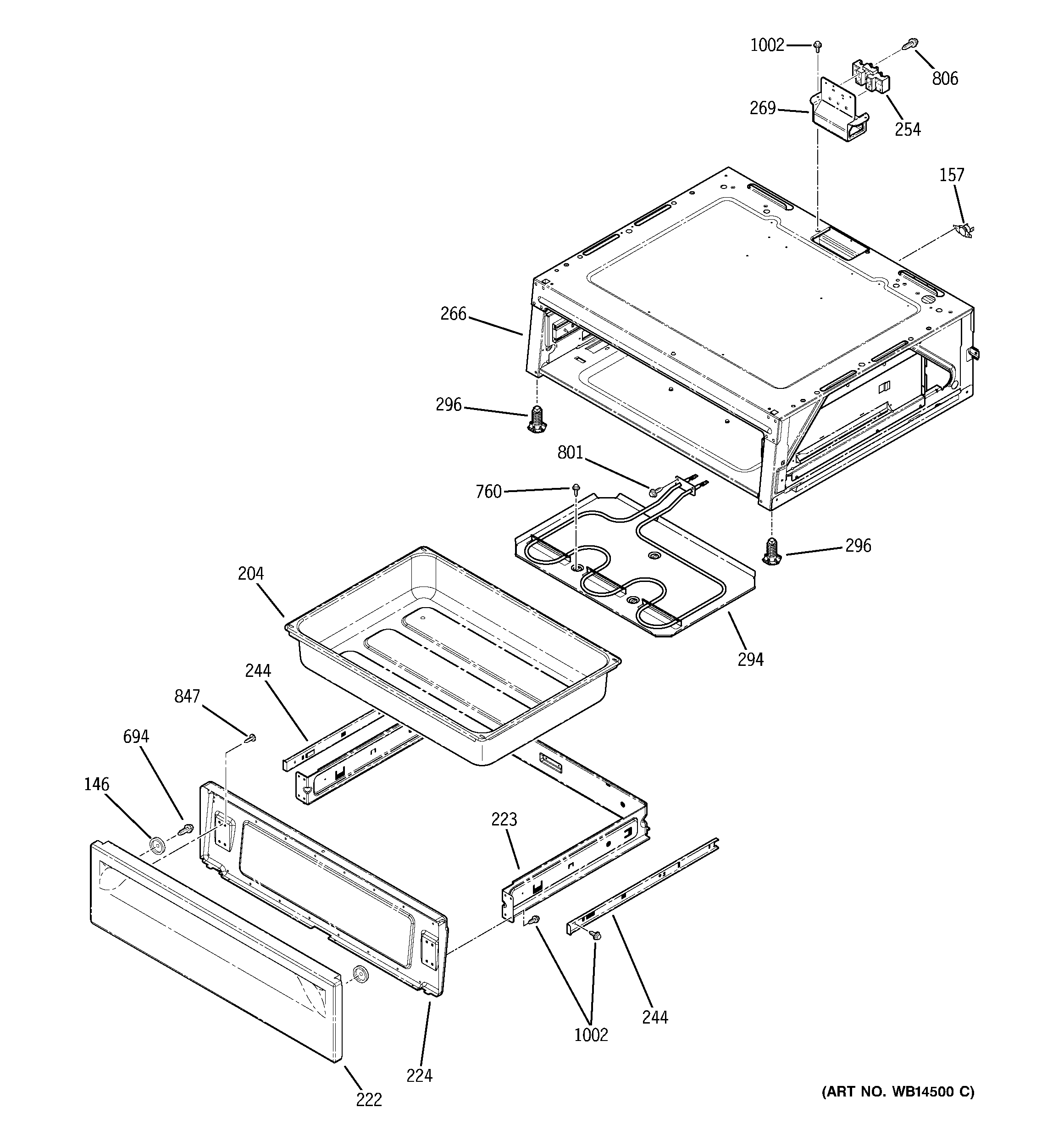 1002
806
269
254
157
266
296
801
760
296
204
294
244
847
694
146
223
244
1002
224
222
(ART NO. WB14500 C)