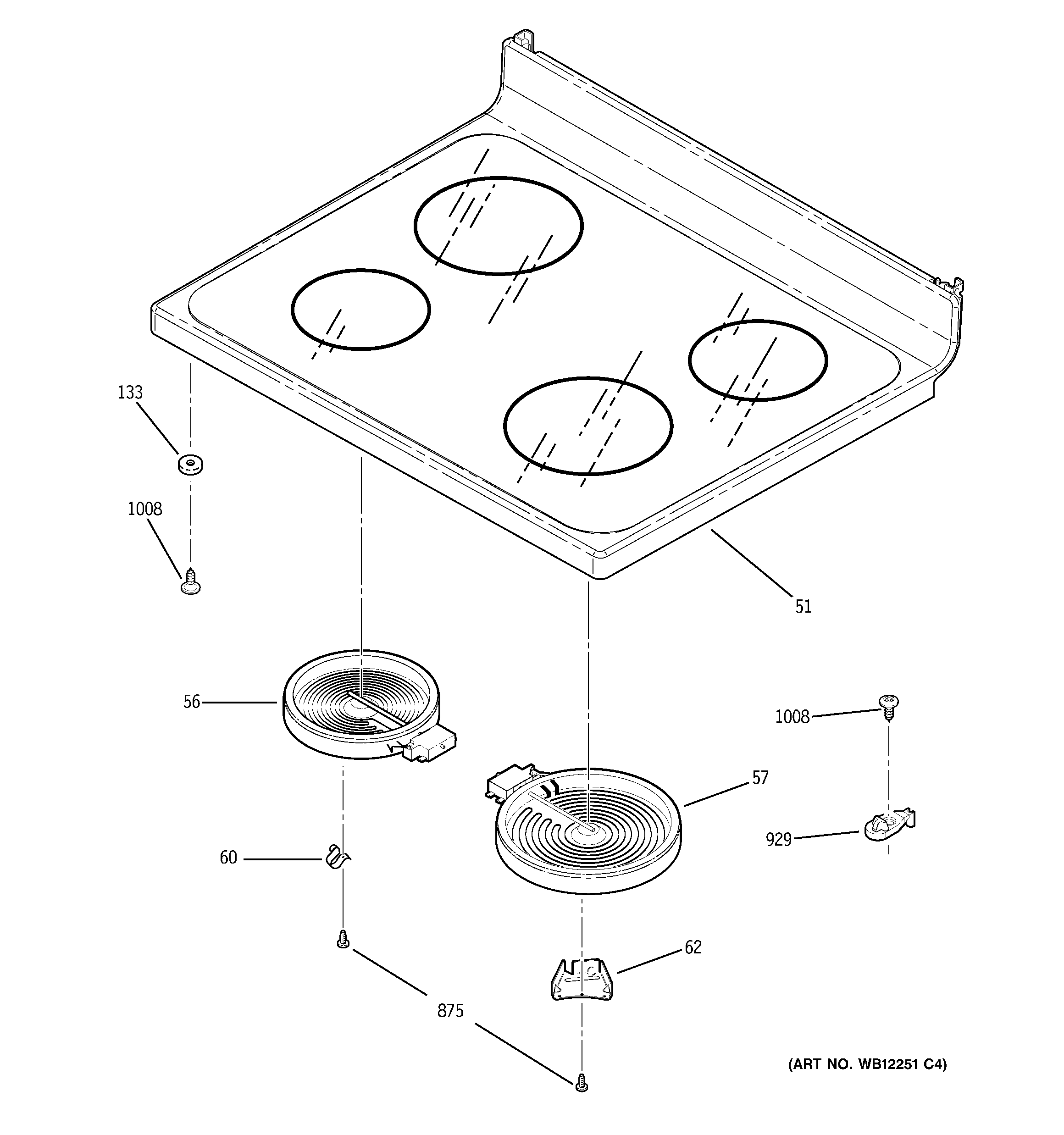 133

1008

51

56

1008

57

929

60

62

875

(ART NO. WB12251 C4)