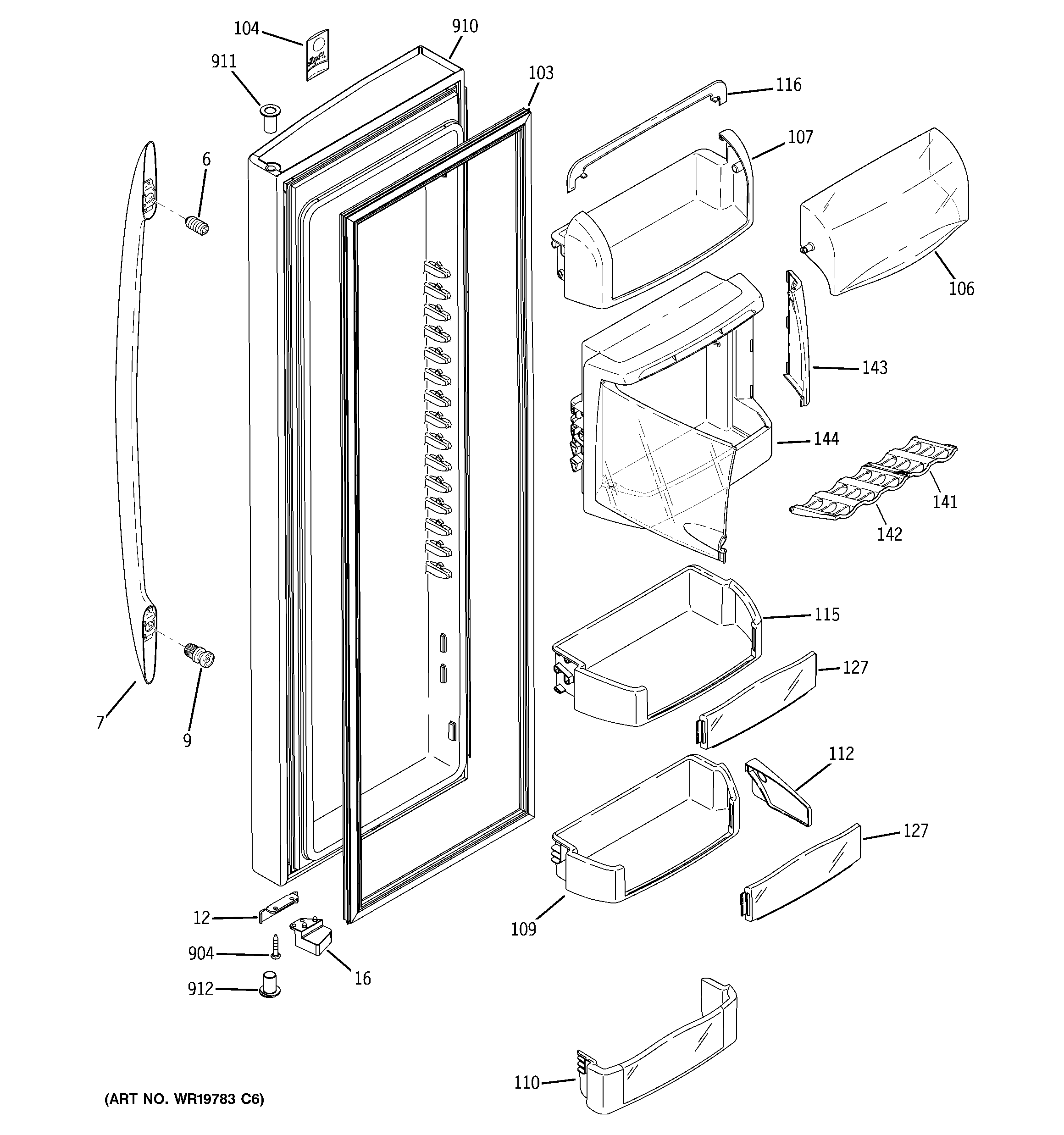 104
910
911
103
116
107
6
106
143
144
141
142
115
127
7
9
112
127
12
109
904
16
912
110
(ART NO. WR19783 C6)