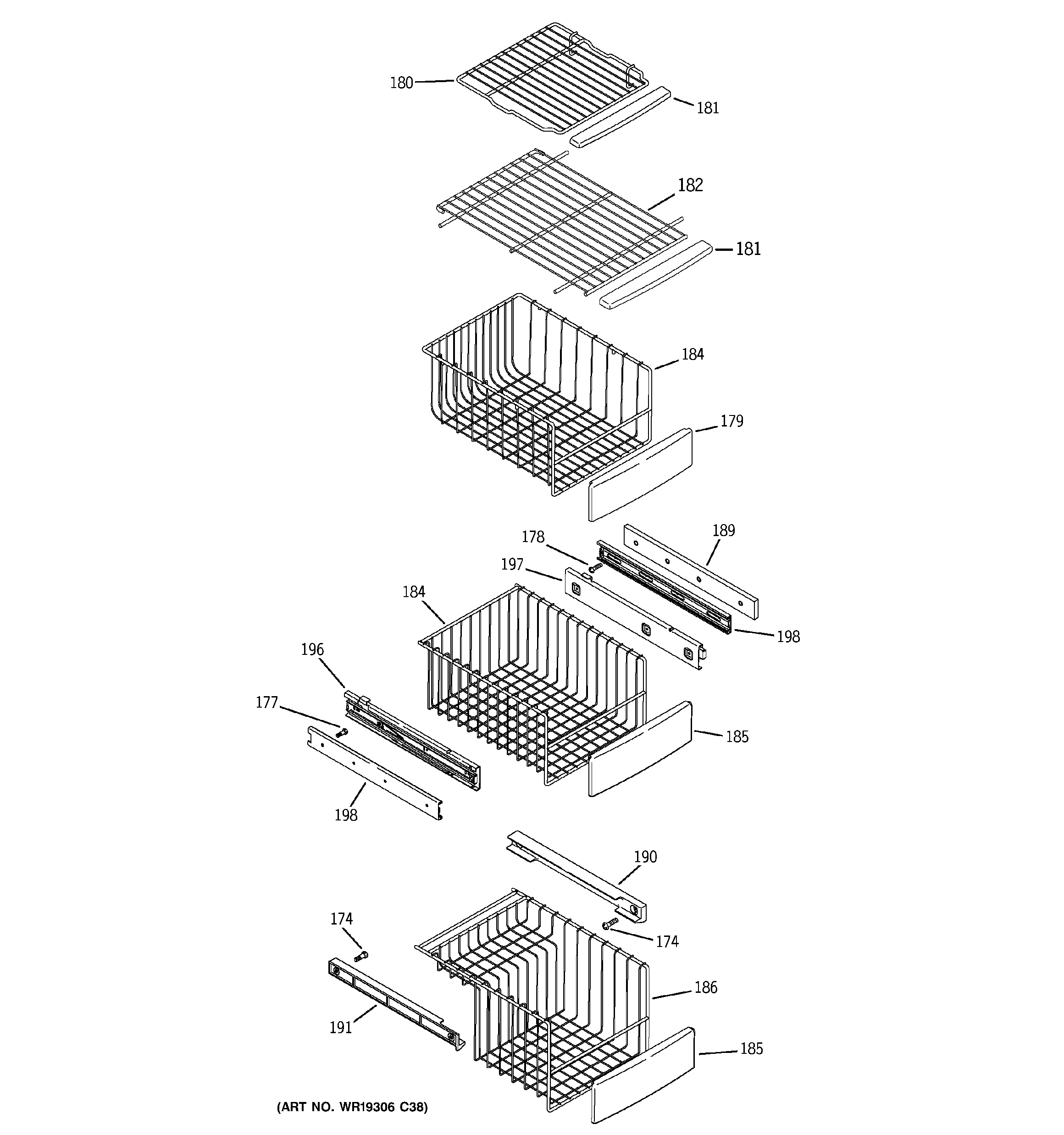 180
181
182
181
184
179
178
189
197
184
198
196
177
185
198
190
174
174
186
191
185
(ART NO. WR19306 C38)