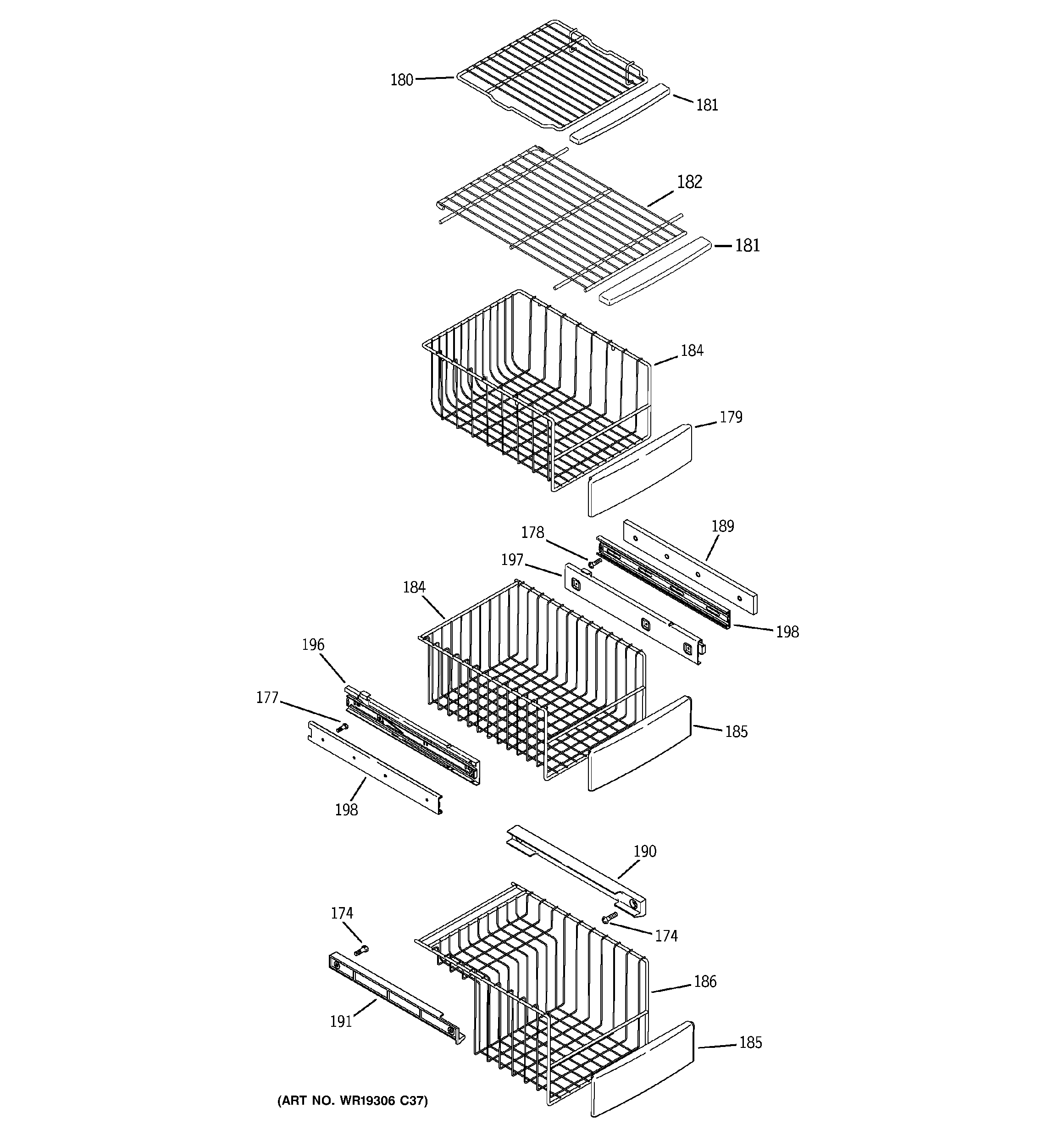 180
181
182
181
184
179
178
189
197
184
198
196
177
185
198
190
174
174
186
191
185
(ART NO. WR19306 C37)