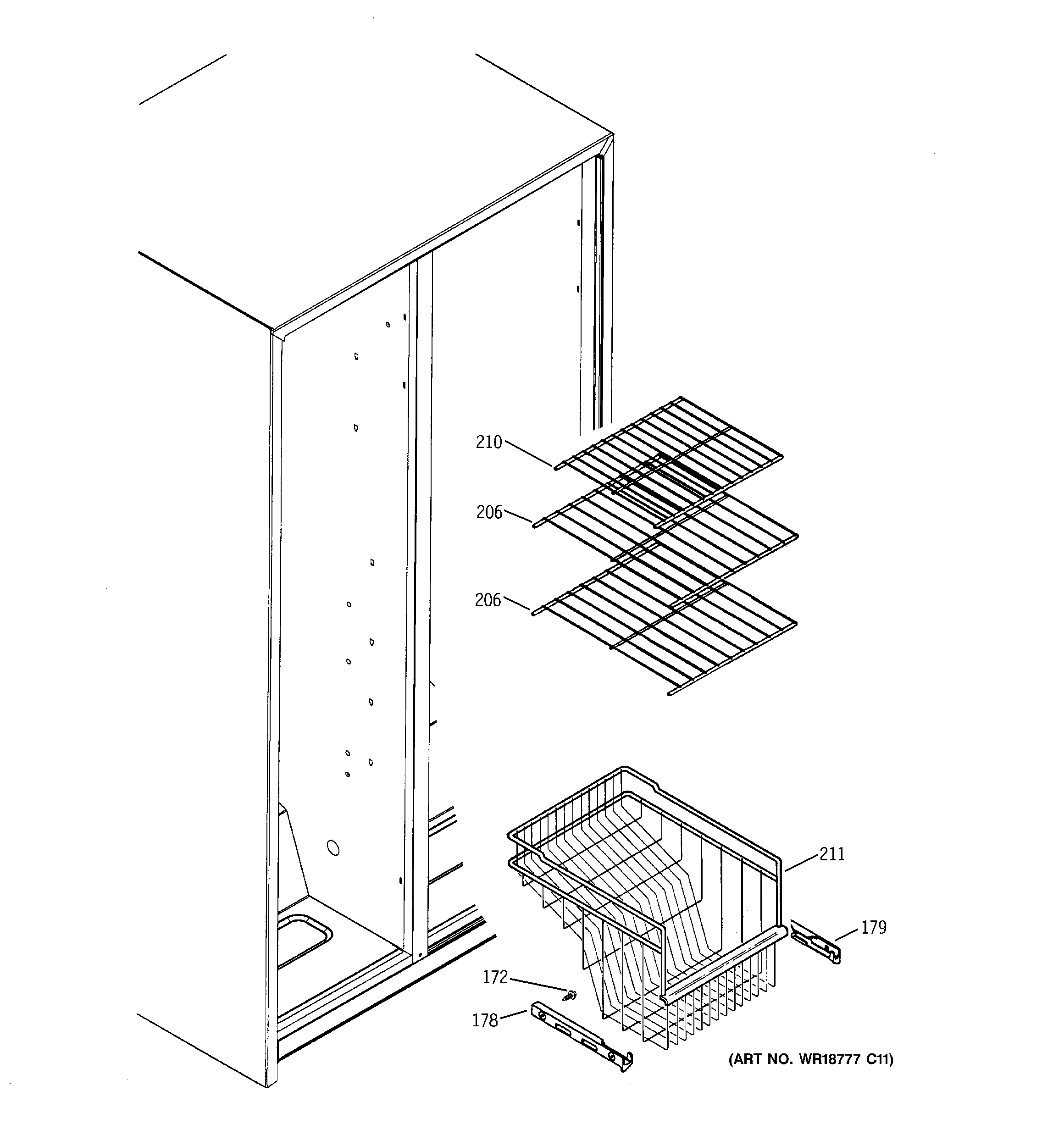 210
206
206
211
179
172
178
(ART NO. WR18777 C11)