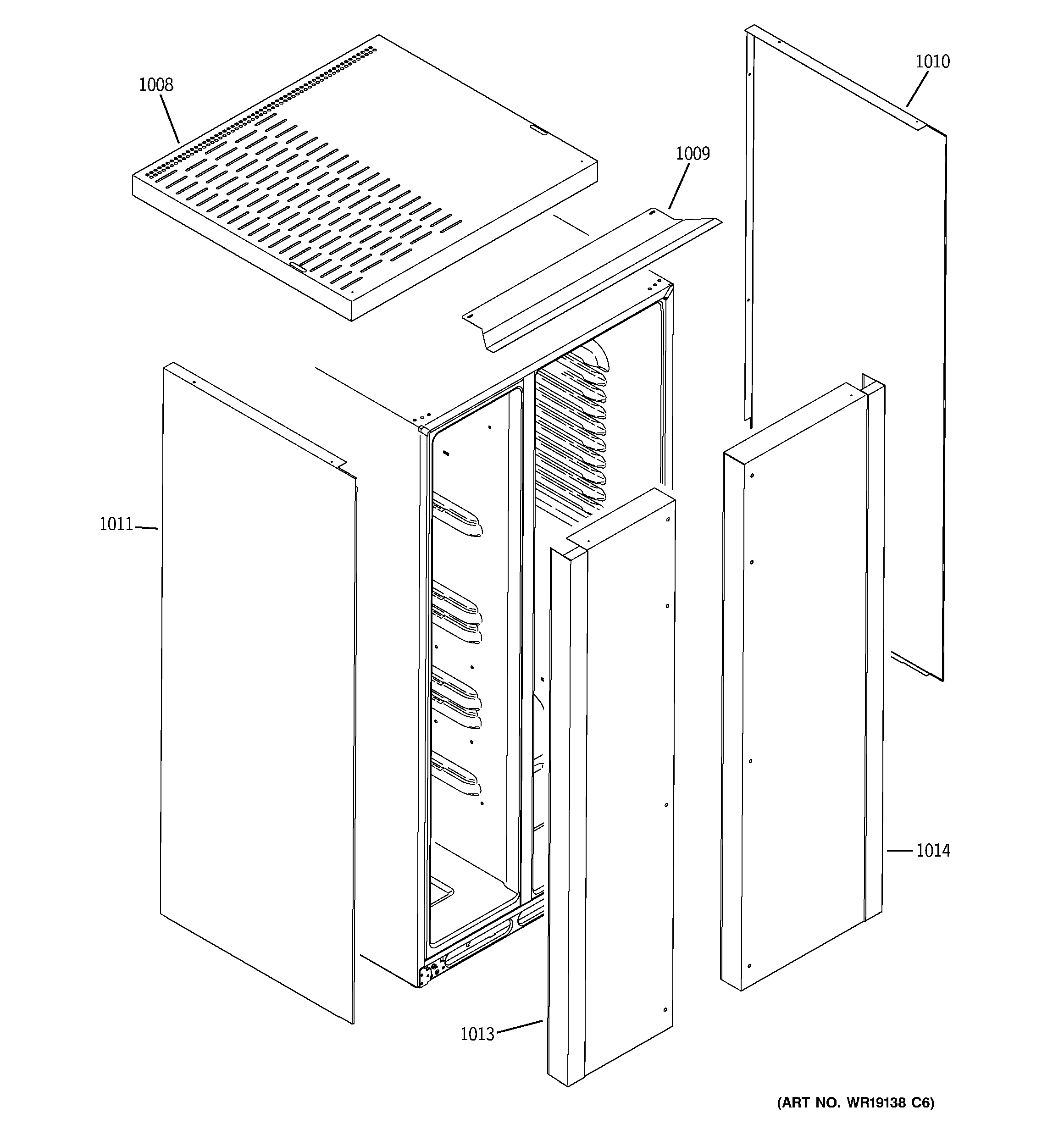 1008
1009
1010
1011
1014
1013
(ART NO. WR19138 C6)